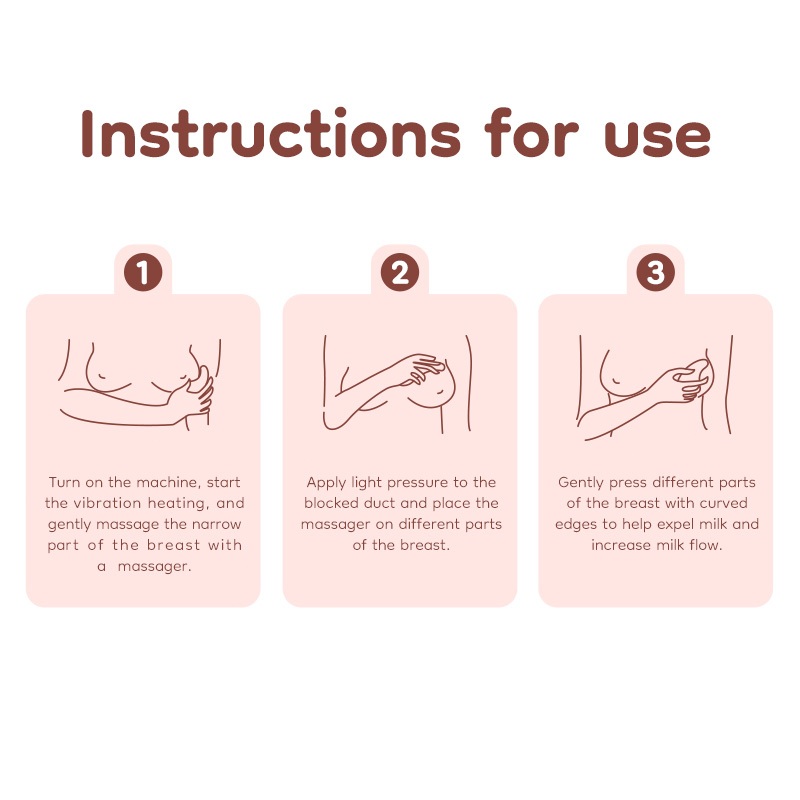 Instructions for use

1

Turn on the machine, start the vibration heating, and gently massage the narrow part of the breast with a massager.

2

Apply light pressure to the blocked duct and place the massager on different parts of the breast.

3

Gently press different parts of the breast with curved edges to help expel milk and increase milk flow.