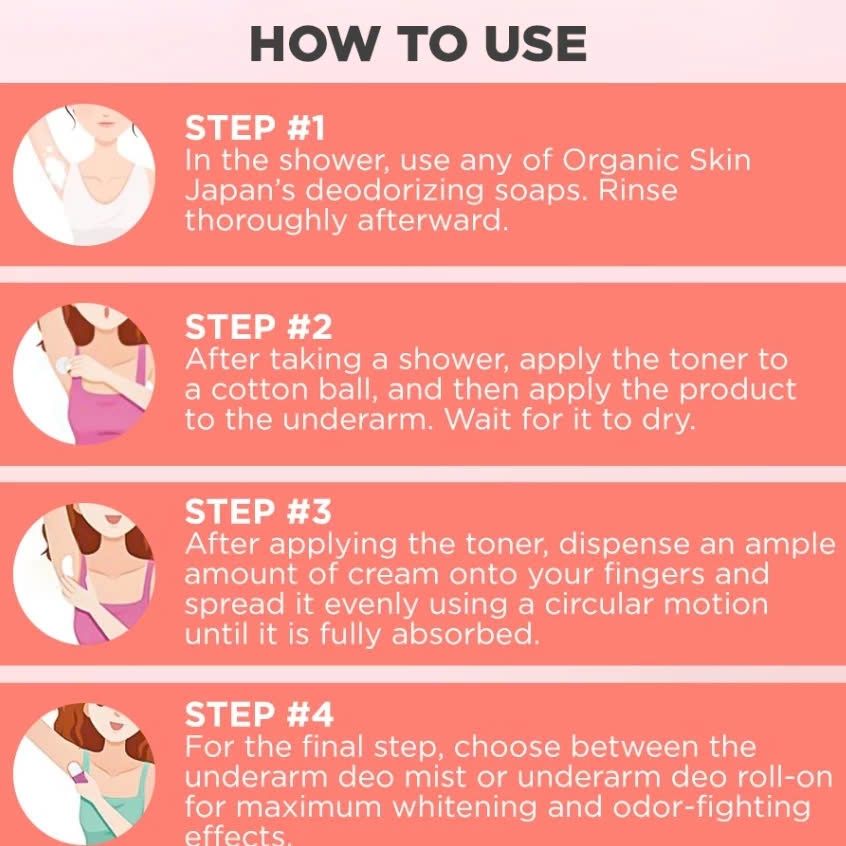 HOW TO USE

STEP #1
In the shower, use any of Organic Skin Japan's deodorizing soaps. Rinse thoroughly afterward.

STEP #2
After taking a shower, apply the toner to a cotton ball, and then apply the product to the underarm. Wait for it to dry.

STEP #3
After applying the toner, dispense an ample amount of cream onto your fingers and spread it evenly using a circular motion until it is fully absorbed.

STEP #4
For the final step, choose between the underarm deo mist or underarm deo roll-on for maximum whitening and odor-fighting effects.