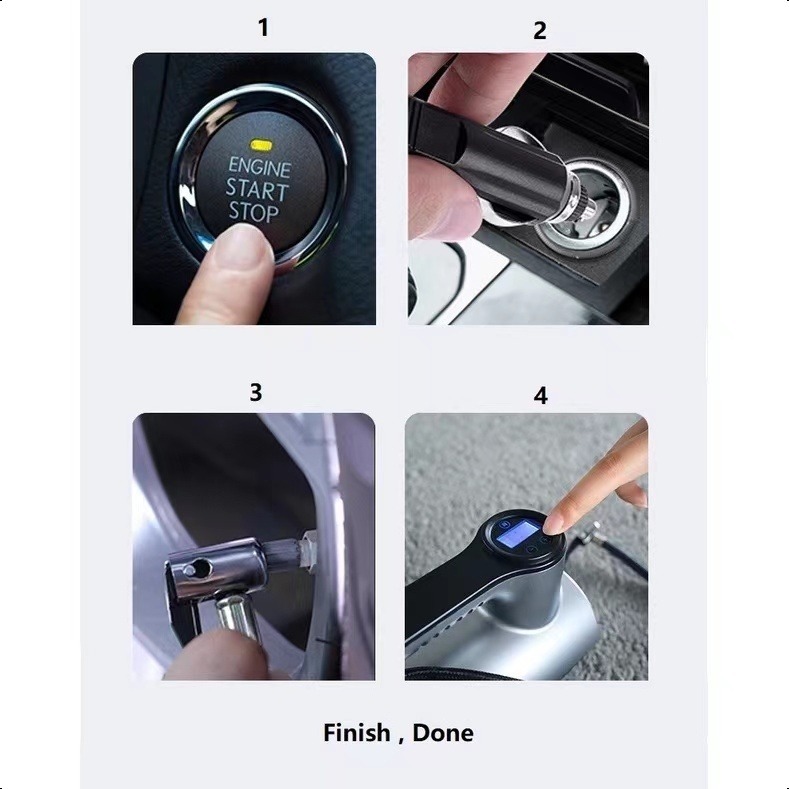 1

ENGINE
START
STOP

2

3

4

Finish , Done