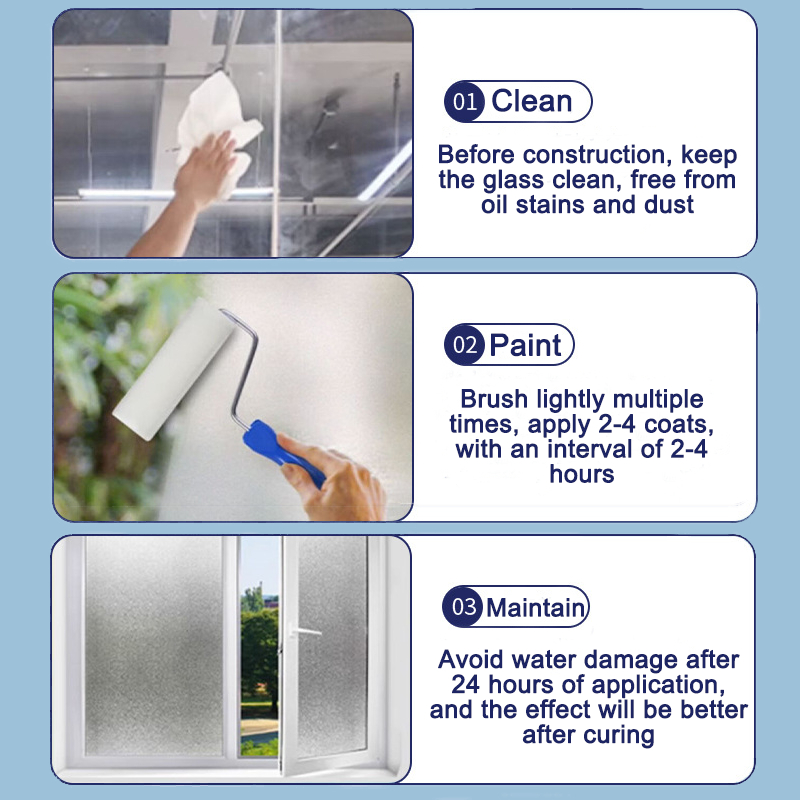 01 Clean

Before construction, keep the glass clean, free from oil stains and dust

02 Paint

Brush lightly multiple times, apply 2-4 coats, with an interval of 2-4 hours

03 Maintain

Avoid water damage after 24 hours of application, and the effect will be better after curing