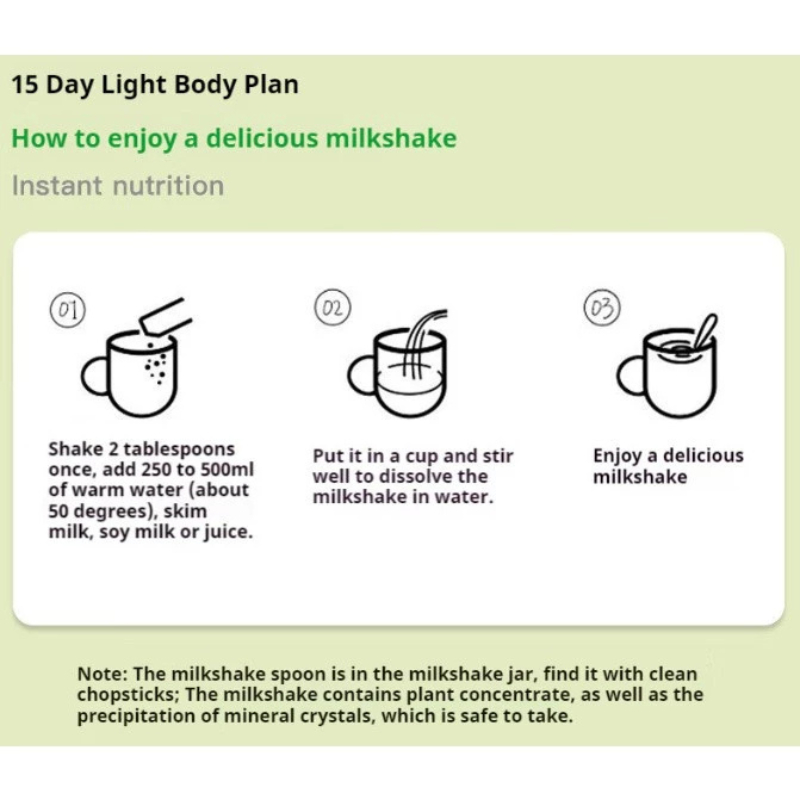 15 Day Light Body Plan

How to enjoy a delicious milkshake

Instant nutrition

01

Shake 2 tablespoons once, add 250 to 500ml of warm water (about 50 degrees), skim milk, soy milk or juice.

02

Put it in a cup and stir well to dissolve the milkshake in water.

03

Enjoy a delicious milkshake

Note: The milkshake spoon is in the milkshake jar, find it with clean chopsticks; The milkshake contains plant concentrate, as well as the precipitation of mineral crystals, which is safe to take.