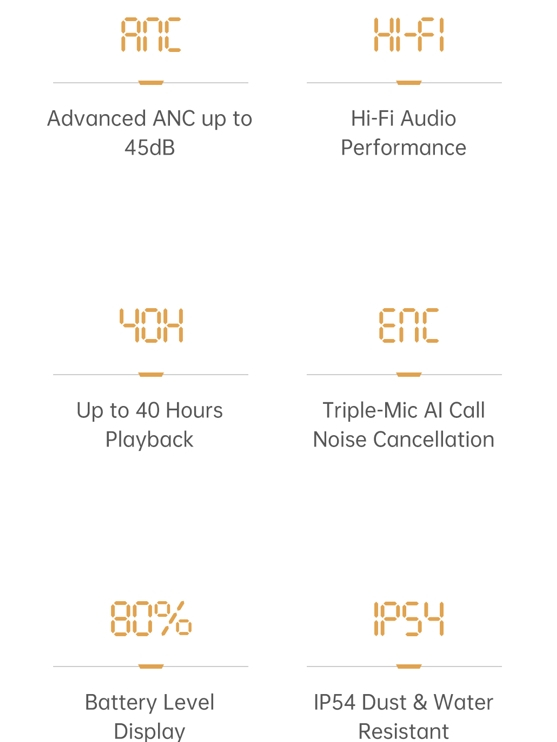 ANC

Advanced ANC up to 45dB

HI-FI

Hi-Fi Audio Performance

40H

Up to 40 Hours Playback

ENC

Triple-Mic AI Call Noise Cancellation

80%

Battery Level Display

IP54

IP54 Dust & Water Resistant