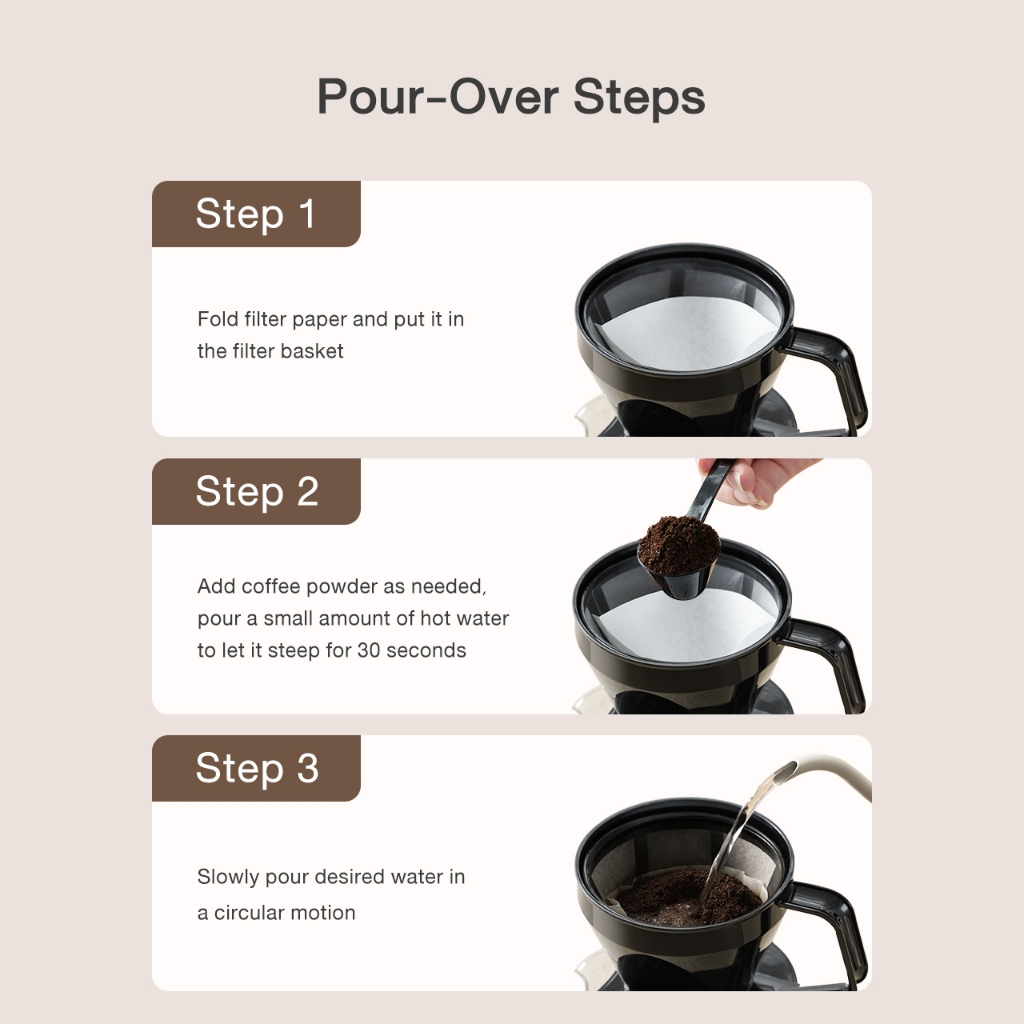 Pour-Over Steps

Step 1

Fold filter paper and put it in the filter basket

Step 2

Add coffee powder as needed, pour a small amount of hot water to let it steep for 30 seconds

Step 3

Slowly pour desired water in a circular motion