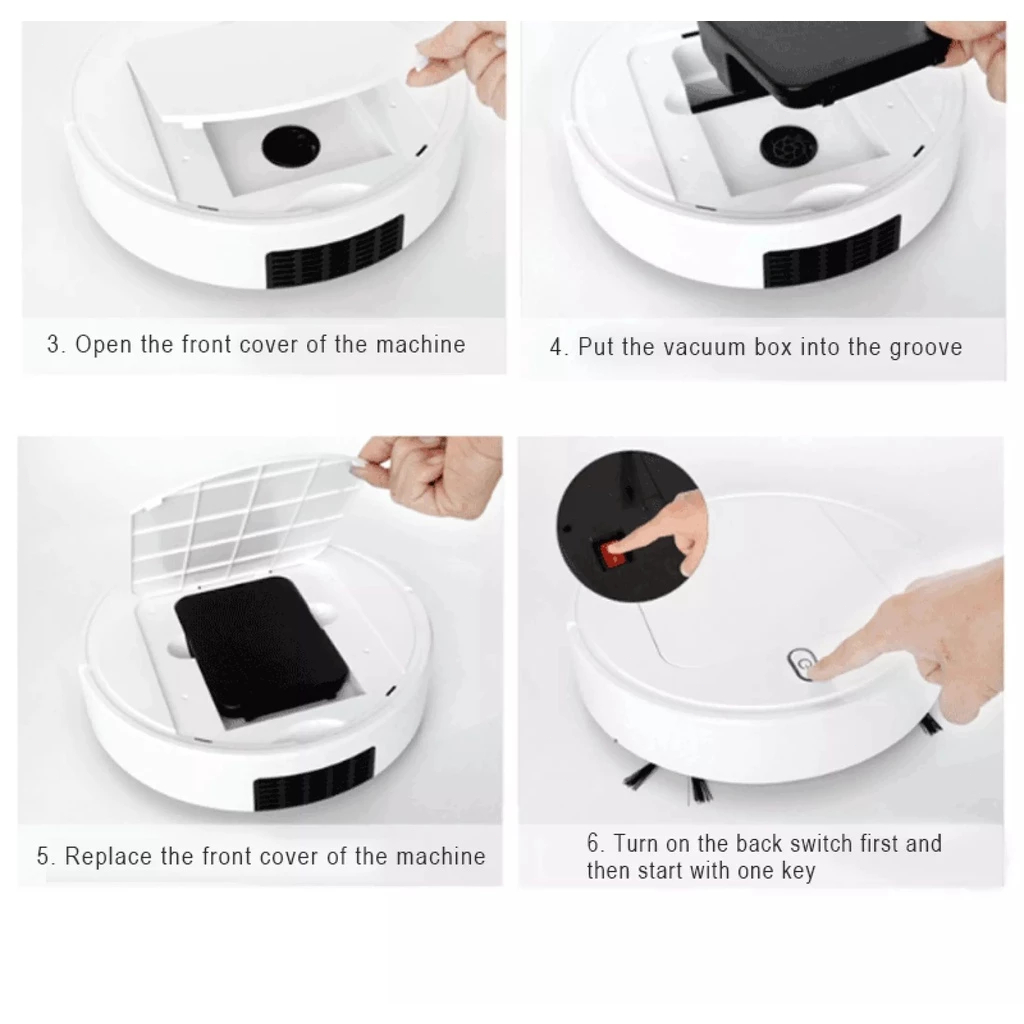 3. Open the front cover of the machine

4. Put the vacuum box into the groove

5. Replace the front cover of the machine

6. Turn on the back switch first and then start with one key