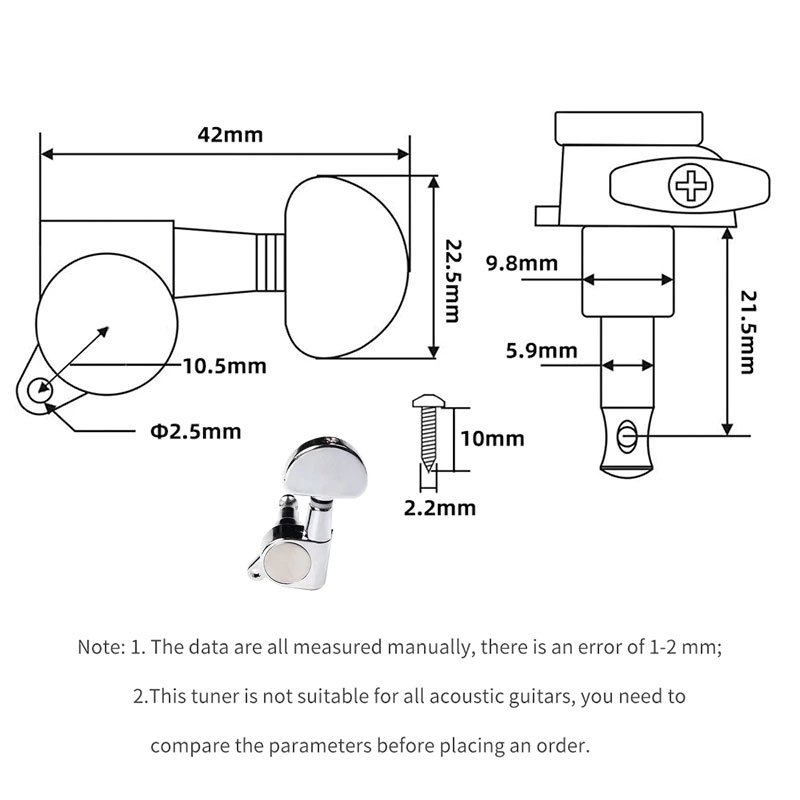 42mm

22.5mm

10.5mm

Φ2.5mm

9.8mm

5.9mm

21.5mm

10mm

2.2mm

Note: 1. The data are all measured manually, there is an error of 1-2 mm;

2.This tuner is not suitable for all acoustic guitars, you need to compare the parameters before placing an order.