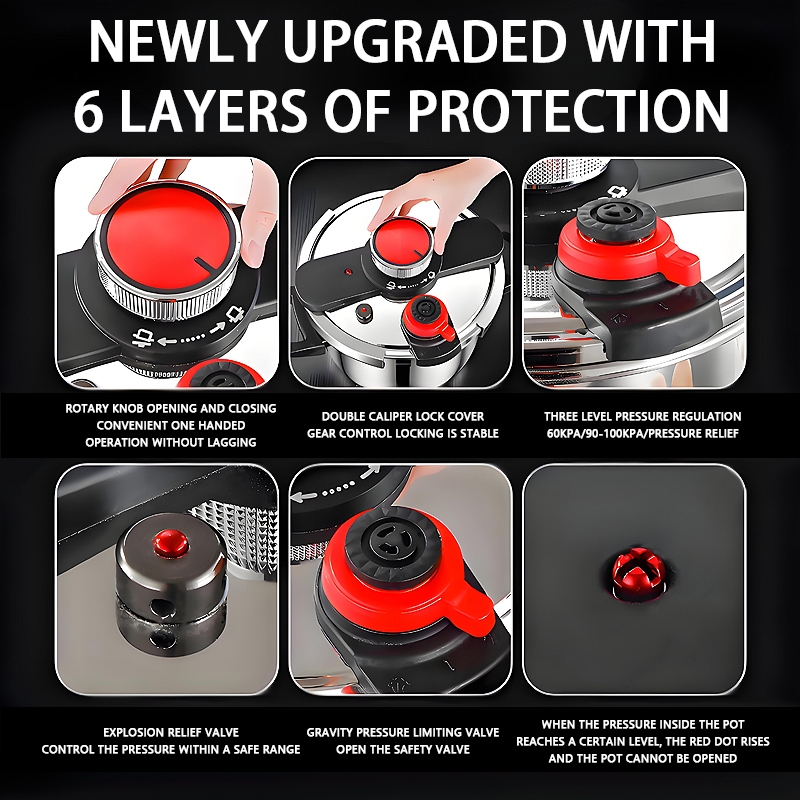 NEWLY UPGRADED WITH 6 LAYERS OF PROTECTION

ROTARY KNOB OPENING AND CLOSING CONVENIENT ONE HANDED OPERATION WITHOUT LAGGING

DOUBLE CALIPER LOCK COVER GEAR CONTROL LOCKING IS STABLE

THREE LEVEL PRESSURE REGULATION 60KPA/90-100KPA/PRESSURE RELIEF

EXPLOSION RELIEF VALVE CONTROL THE PRESSURE WITHIN A SAFE RANGE

GRAVITY PRESSURE LIMITING VALVE OPEN THE SAFETY VALVE

WHEN THE PRESSURE INSIDE THE POT REACHES A CERTAIN LEVEL, THE RED DOT RISES AND THE POT CANNOT BE OPENED