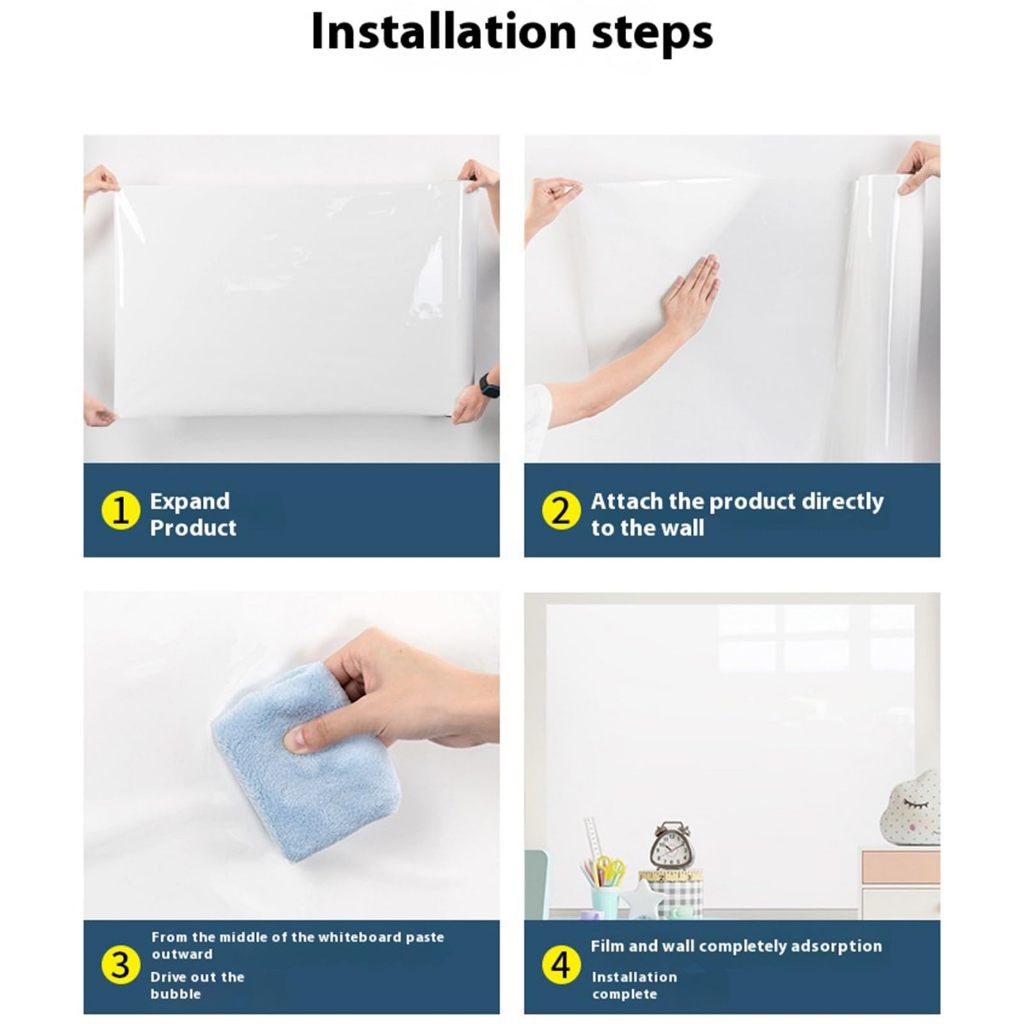 Installation steps

1 Expand Product

2 Attach the product directly to the wall

3 From the middle of the whiteboard paste outward

Drive out the bubble

4 Film and wall completely adsorption

Installation complete