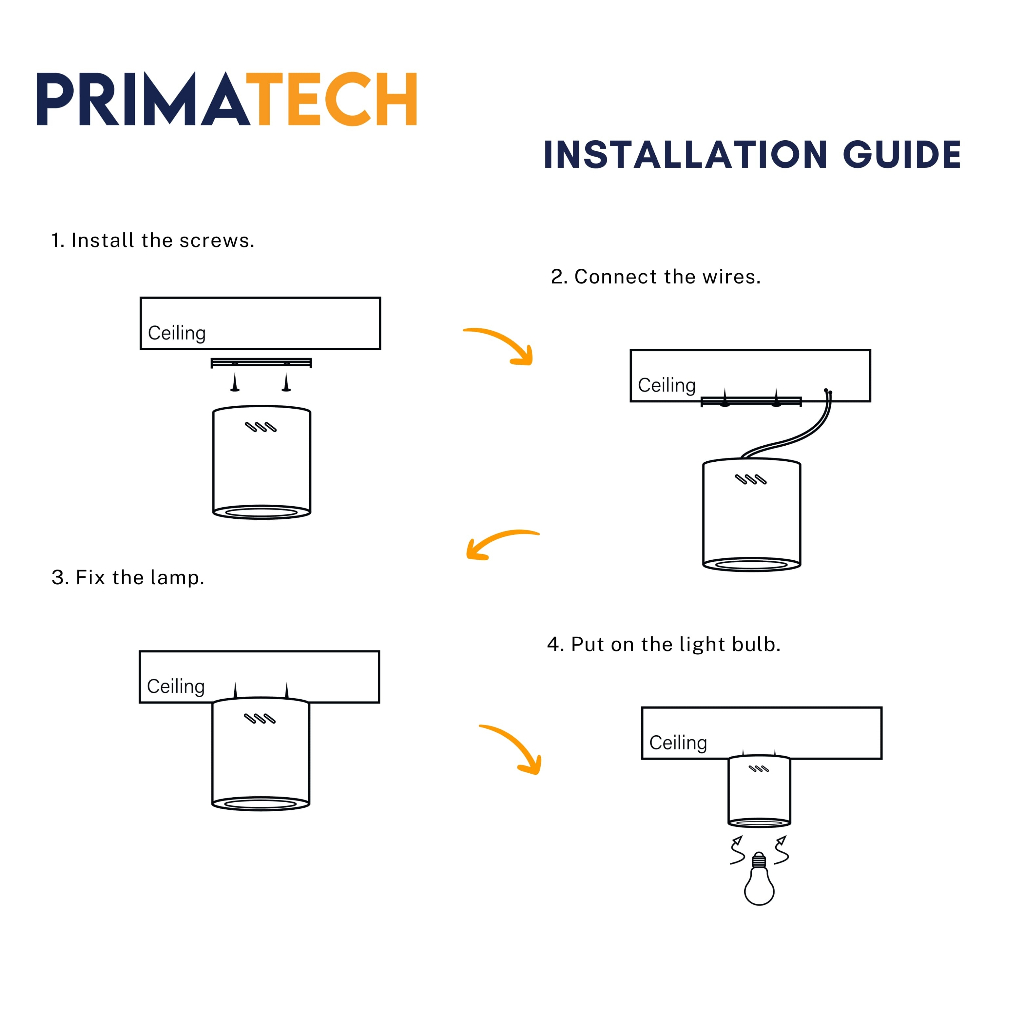 PRIMATECH

INSTALLATION GUIDE

1. Install the screws.

Ceiling

2. Connect the wires.

Ceiling

3. Fix the lamp.

Ceiling

4. Put on the light bulb.

Ceiling