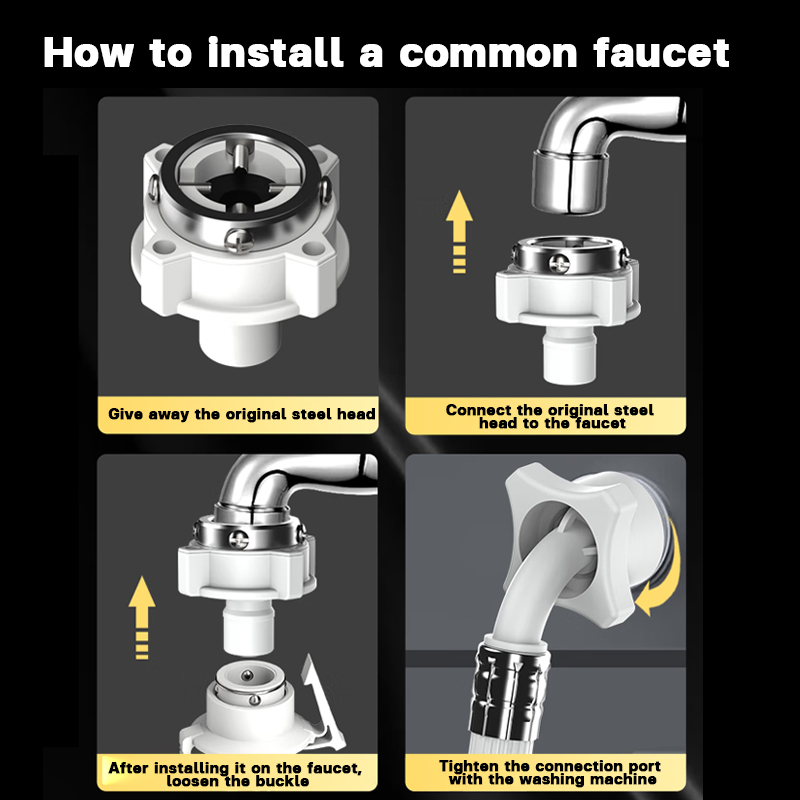 How to install a common faucet

Give away the original steel head

Connect the original steel head to the faucet

After installing it on the faucet, loosen the buckle

Tighten the connection port with the washing machine