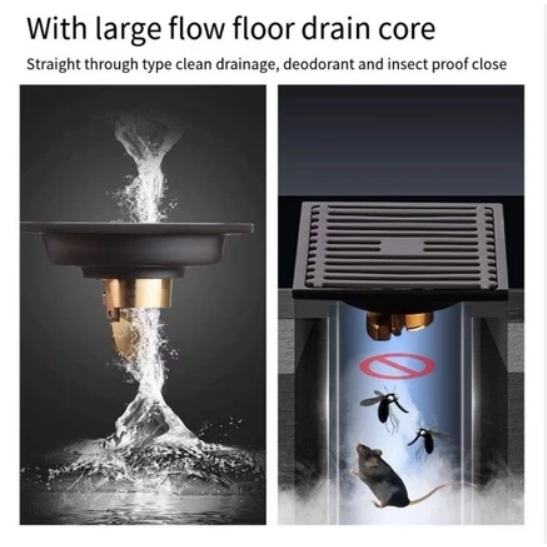 With large flow floor drain core

Straight through type clean drainage, deodorant and insect proof close