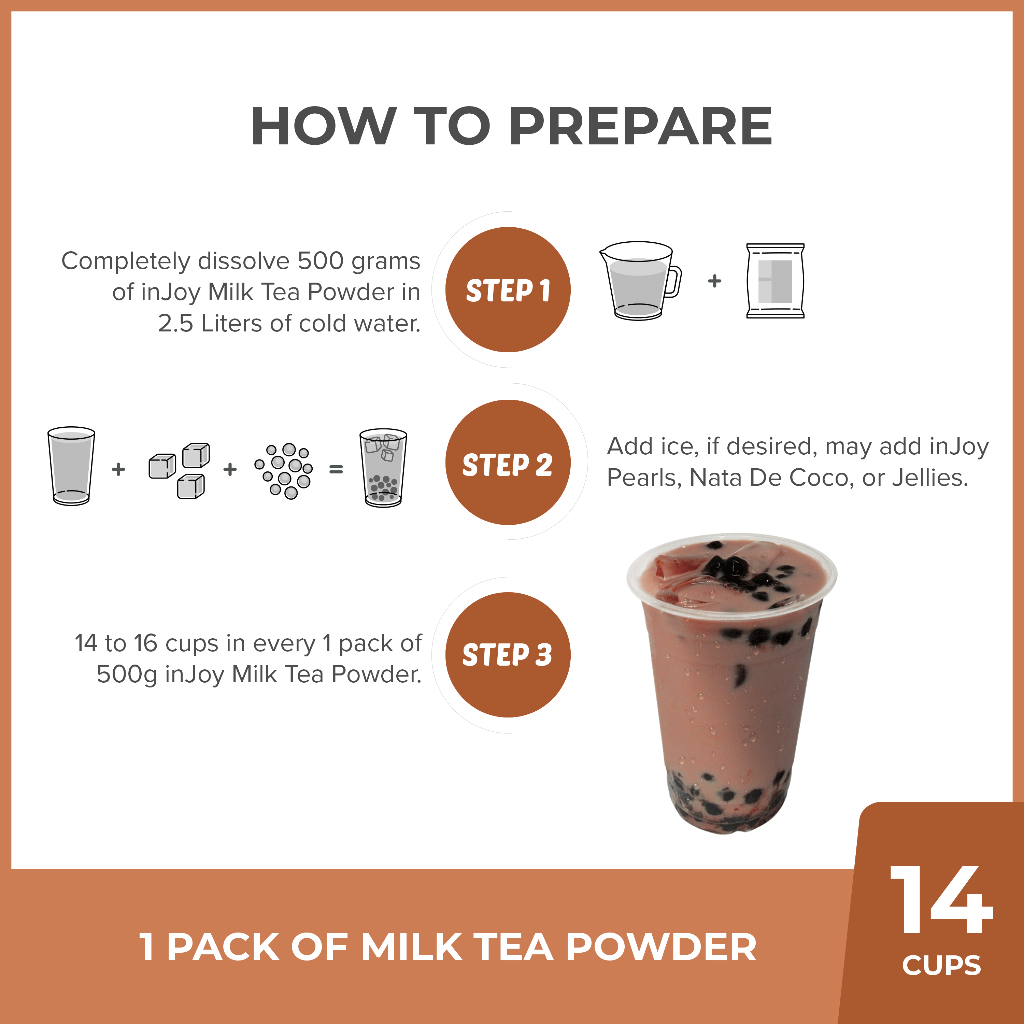 HOW TO PREPARE

Completely dissolve 500 grams of inJoy Milk Tea Powder in 2.5 Liters of cold water.

STEP 1

+

+ + =

STEP 2

Add ice, if desired, may add inJoy Pearls, Nata De Coco, or Jellies.

14 to 16 cups in every 1 pack of 500g inJoy Milk Tea Powder.

STEP 3

1 PACK OF MILK TEA POWDER

14
CUPS