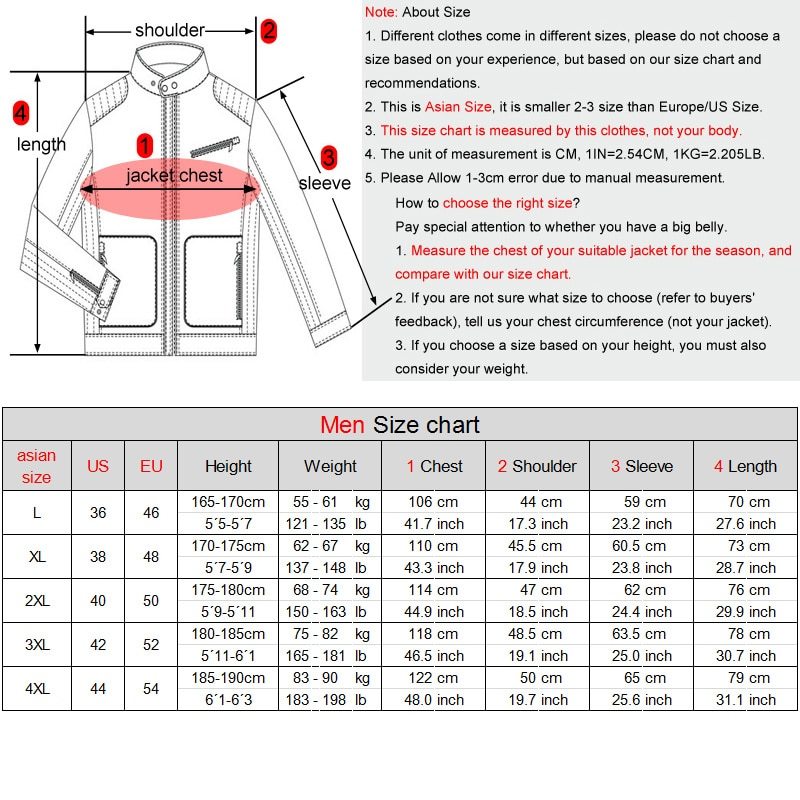 shoulder 2

4 length

1 jacket chest

3 sleeve

Note: About Size
1. Different clothes come in different sizes, please do not choose a size based on your experience, but based on our size chart and recommendations.
2. This is Asian Size, it is smaller 2-3 size than Europe/US Size.
3. This size chart is measured by this clothes, not your body.
4. The unit of measurement is CM, 1IN=2.54CM, 1KG=2.205LB.
5. Please Allow 1-3cm error due to manual measurement.
How to choose the right size?
Pay special attention to whether you have a big belly.
1. Measure the chest of your suitable jacket for the season, and compare with our size chart.
2. If you are not sure what size to choose (refer to buyers' feedback), tell us your chest circumference (not your jacket).
3. If you choose a size based on your height, you must also consider your weight.

Men Size chart

| asian size | US | EU | Height | Weight | 1 Chest | 2 Shoulder | 3 Sleeve | 4 Length |
|---|---|---|---|---|---|---|---|---|
| L | 36 | 46 | 165-170cm | 55 - 61 kg | 106 cm | 44 cm | 59 cm | 70 cm |
| | | | 5´5-5´7 | 121 - 135 lb | 41.7 inch | 17.3 inch | 23.2 inch | 27.6 inch |
| XL | 38 | 48 | 170-175cm | 62 - 67 kg | 110 cm | 45.5 cm | 60.5 cm | 73 cm |
| | | | 5´7-5´9 | 137 - 148 lb | 43.3 inch | 17.9 inch | 23.8 inch | 28.7 inch |
| 2XL | 40 | 50 | 175-180cm | 68 - 74 kg | 114 cm | 47 cm | 62 cm | 76 cm |
| | | | 5´9-5´11 | 150 - 163 lb | 44.9 inch | 18.5 inch | 24.4 inch | 29.9 inch |
| 3XL | 42 | 52 | 180-185cm | 75 - 82 kg | 118 cm | 48.5 cm | 63.5 cm | 78 cm |
| | | | 5´11-6´1 | 165 - 181 lb | 46.5 inch | 19.1 inch | 25.0 inch | 30.7 inch |
| 4XL | 44 | 54 | 185-190cm | 83 - 90 kg | 122 cm | 50 cm | 65 cm | 79 cm |
| | | | 6´1-6´3 | 183 - 198 lb | 48.0 inch | 19.7 inch | 25.6 inch | 31.1 inch |