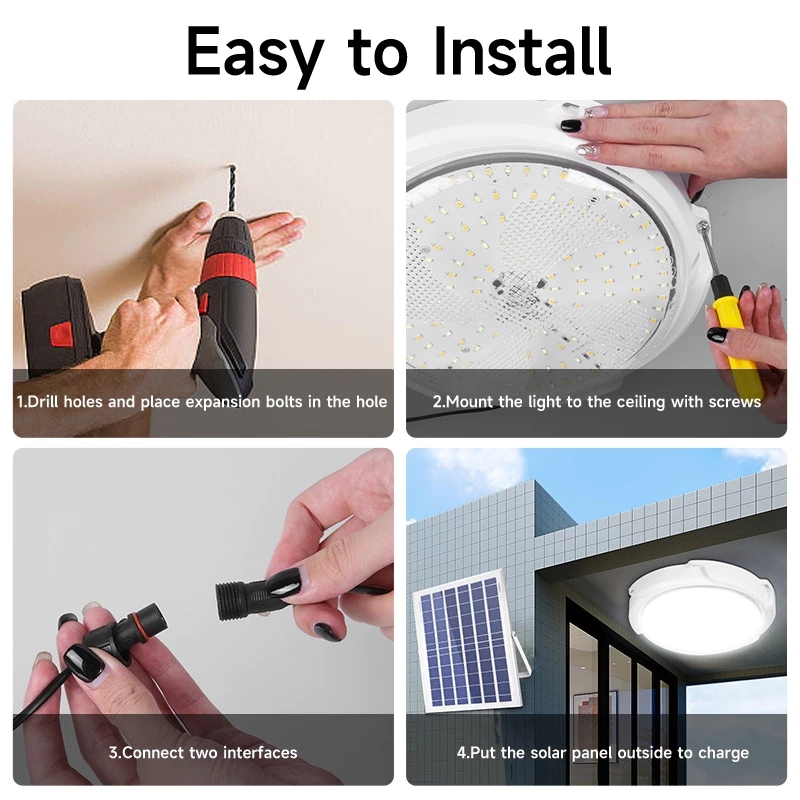 Easy to Install

1.Drill holes and place expansion bolts in the hole

2.Mount the light to the ceiling with screws

3.Connect two interfaces

4.Put the solar panel outside to charge