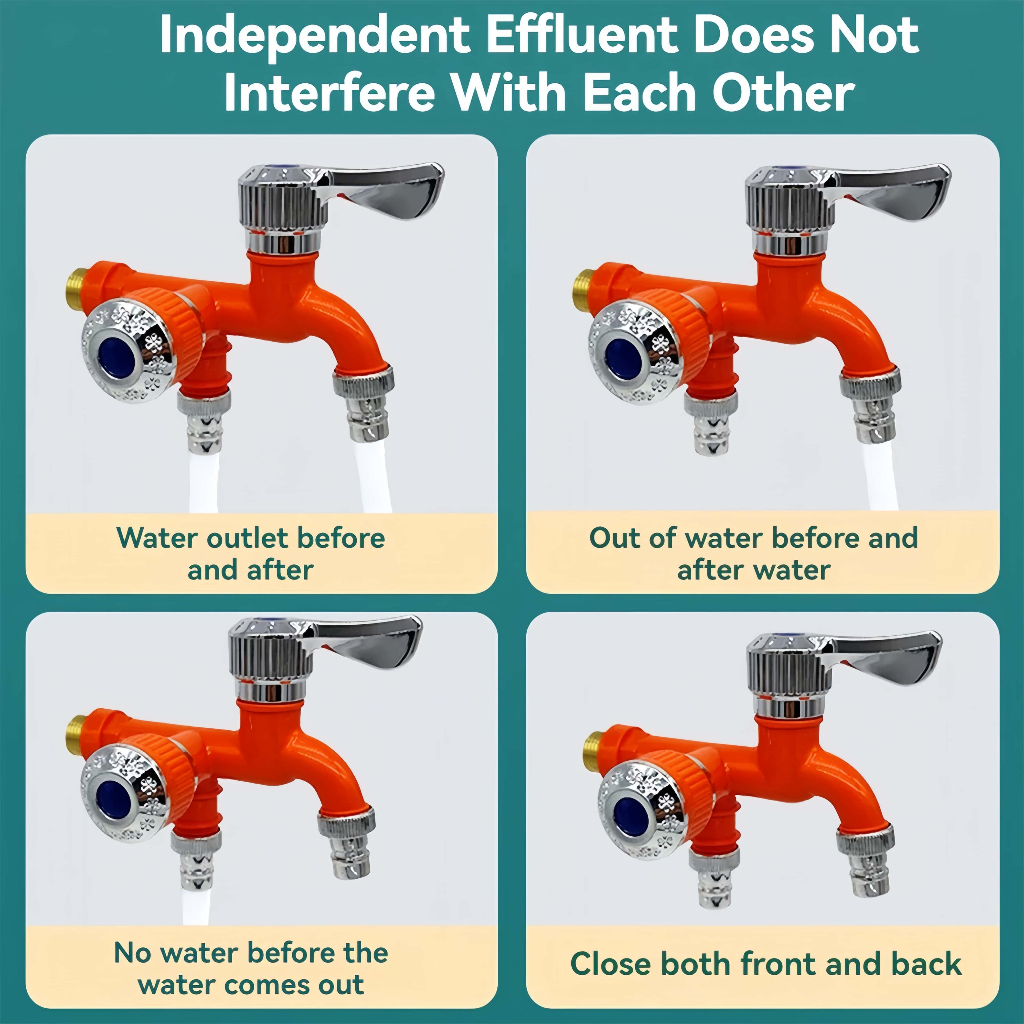 Independent Effluent Does Not Interfere With Each Other

Water outlet before and after

Out of water before and after water

No water before the water comes out

Close both front and back