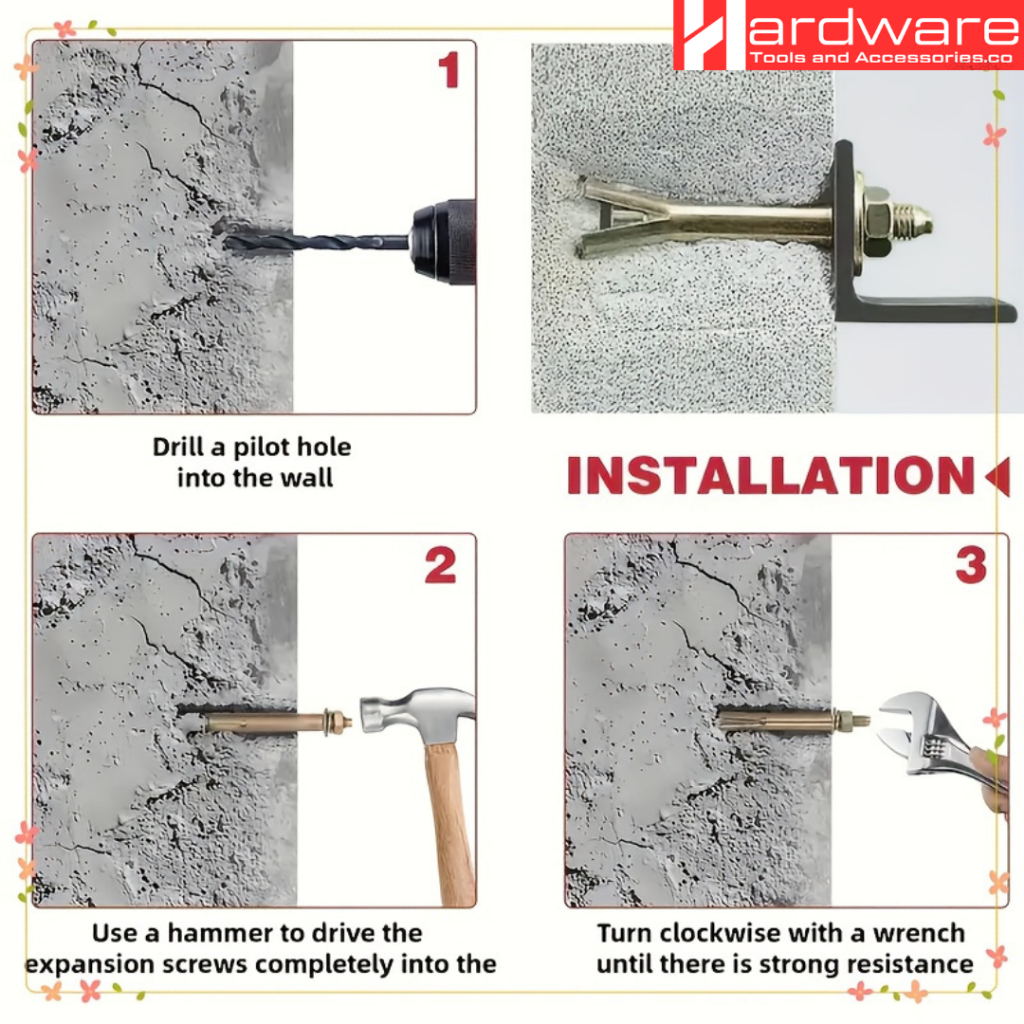 Hardware
Tools and Accessories.co

1

Drill a pilot hole into the wall

INSTALLATION

2

Use a hammer to drive the expansion screws completely into the

3

Turn clockwise with a wrench until there is strong resistance