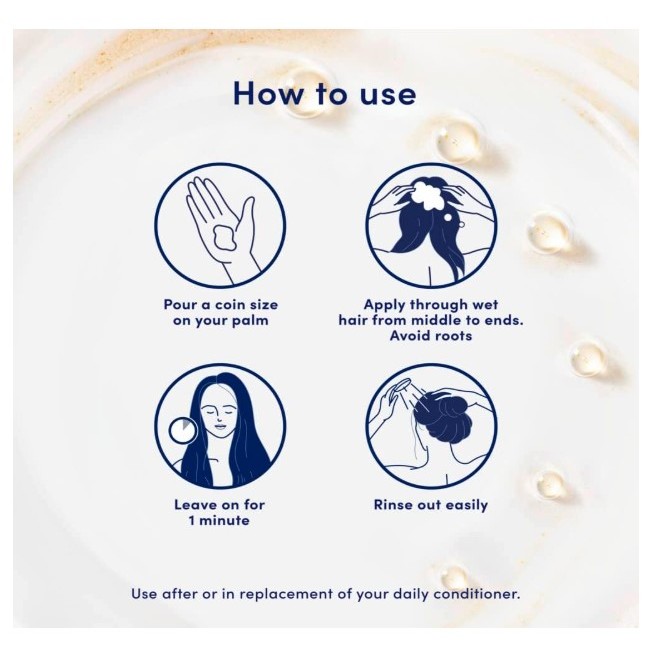 How to use

Pour a coin size on your palm

Apply through wet hair from middle to ends. Avoid roots

Leave on for 1 minute

Rinse out easily

Use after or in replacement of your daily conditioner.