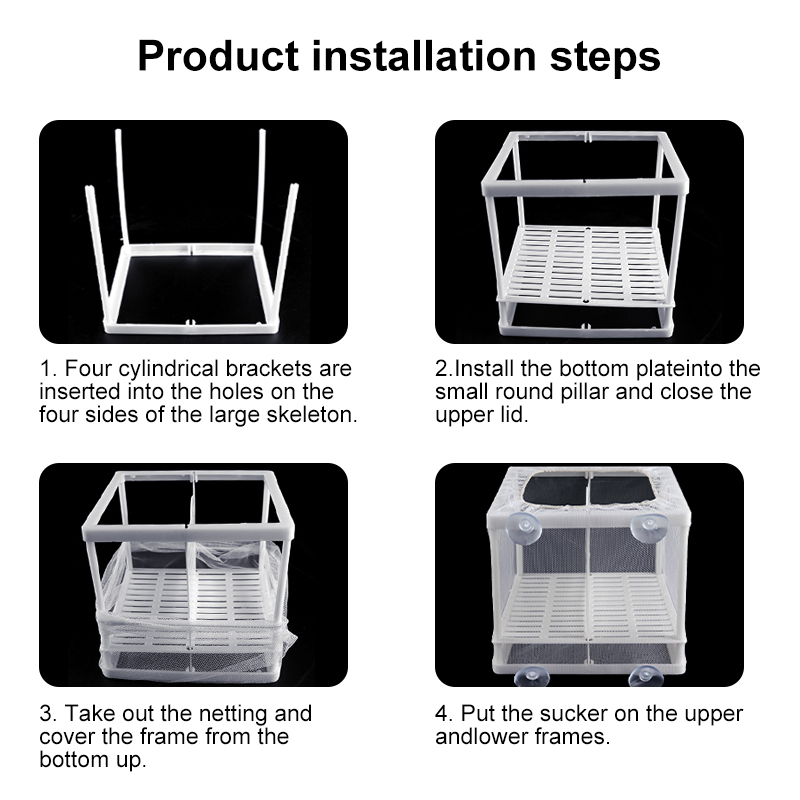 Product installation steps

1. Four cylindrical brackets are inserted into the holes on the four sides of the large skeleton.

2.Install the bottom plateinto the small round pillar and close the upper lid.

3. Take out the netting and cover the frame from the bottom up.

4. Put the sucker on the upper andlower frames.