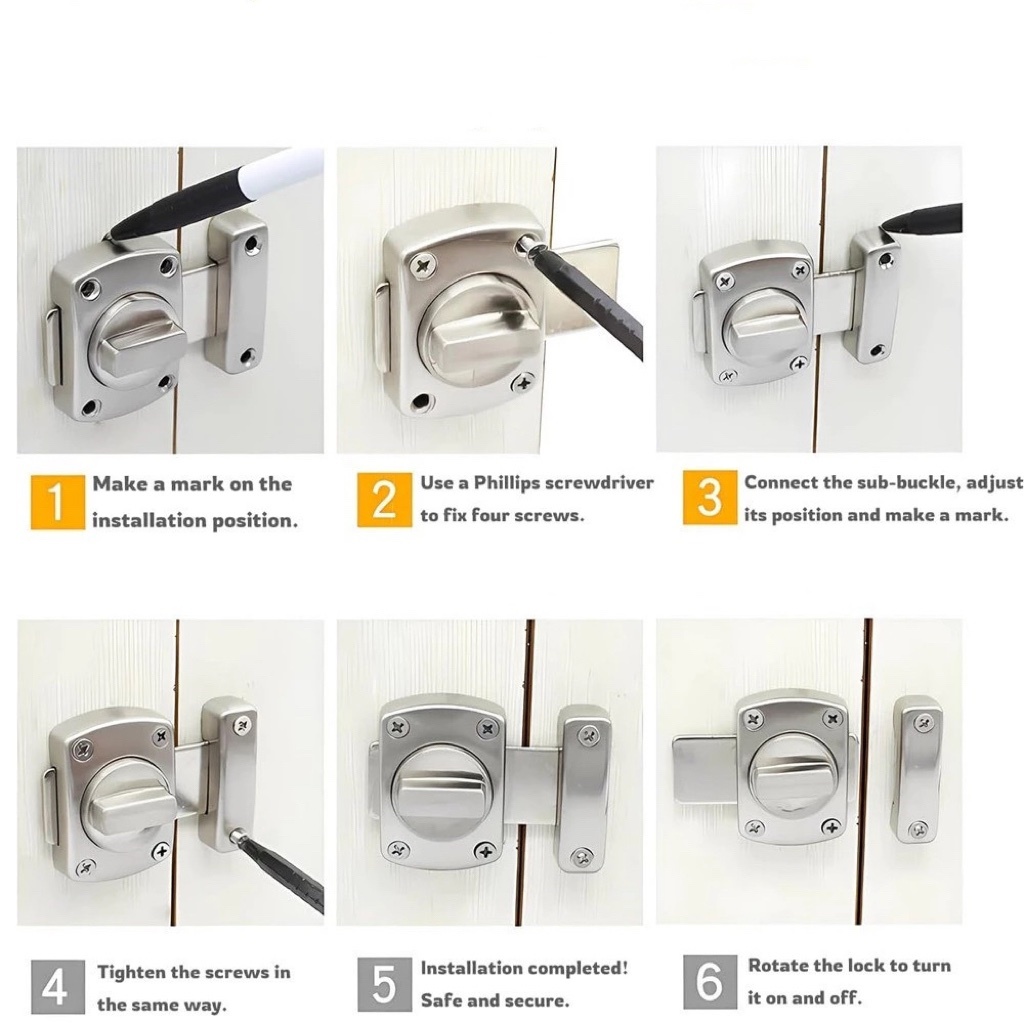 1 Make a mark on the installation position.

2 Use a Phillips screwdriver to fix four screws.

3 Connect the sub-buckle, adjust its position and make a mark.

4 Tighten the screws in the same way.

5 Installation completed! Safe and secure.

6 Rotate the lock to turn it on and off.