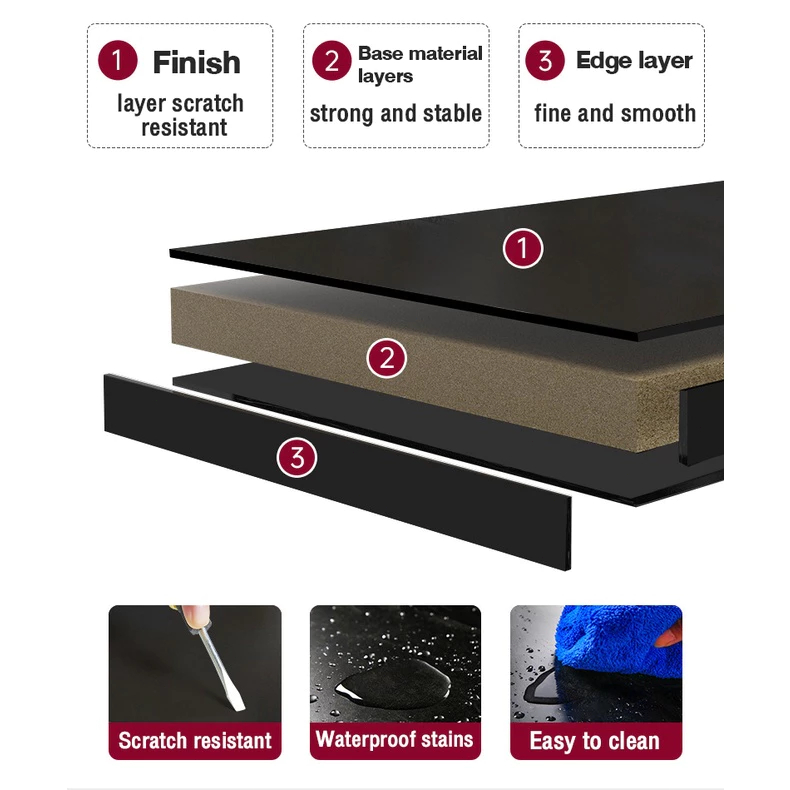 1 Finish
layer scratch resistant

2 Base material layers
strong and stable

3 Edge layer
fine and smooth

1

2

3

Scratch resistant

Waterproof stains

Easy to clean