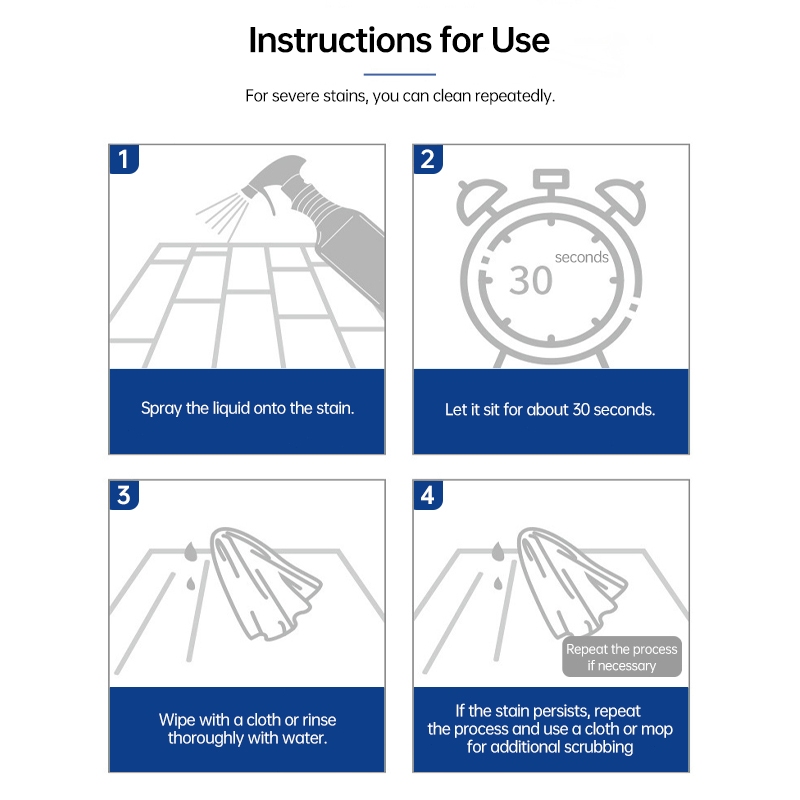 Instructions for Use

For severe stains, you can clean repeatedly.

1

Spray the liquid onto the stain.

2

30 seconds

Let it sit for about 30 seconds.

3

Wipe with a cloth or rinse thoroughly with water.

4

Repeat the process if necessary

If the stain persists, repeat the process and use a cloth or mop for additional scrubbing