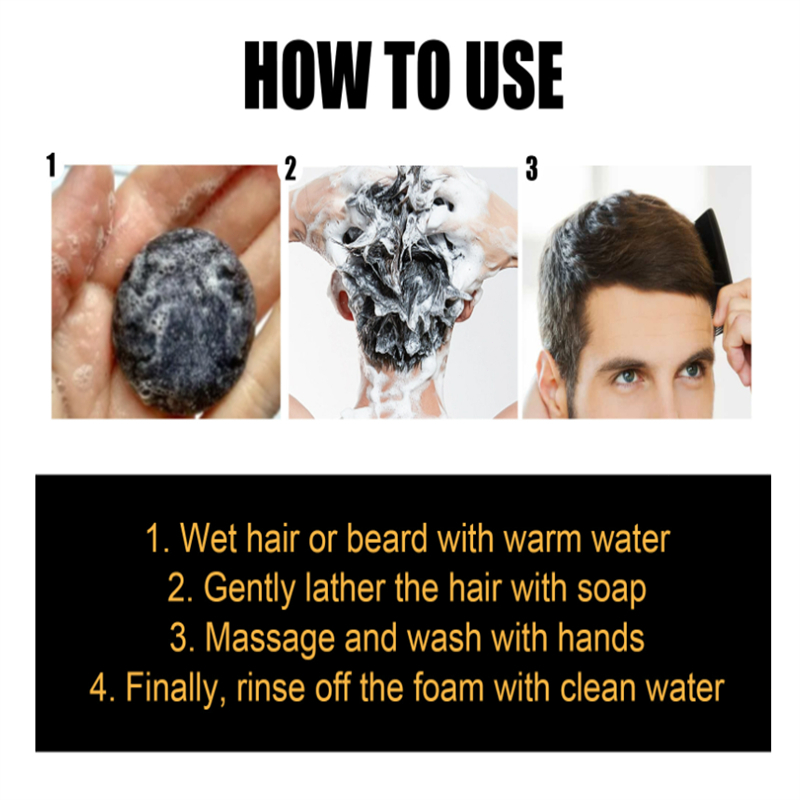 HOW TO USE

1

2

3

1. Wet hair or beard with warm water
2. Gently lather the hair with soap
3. Massage and wash with hands
4. Finally, rinse off the foam with clean water