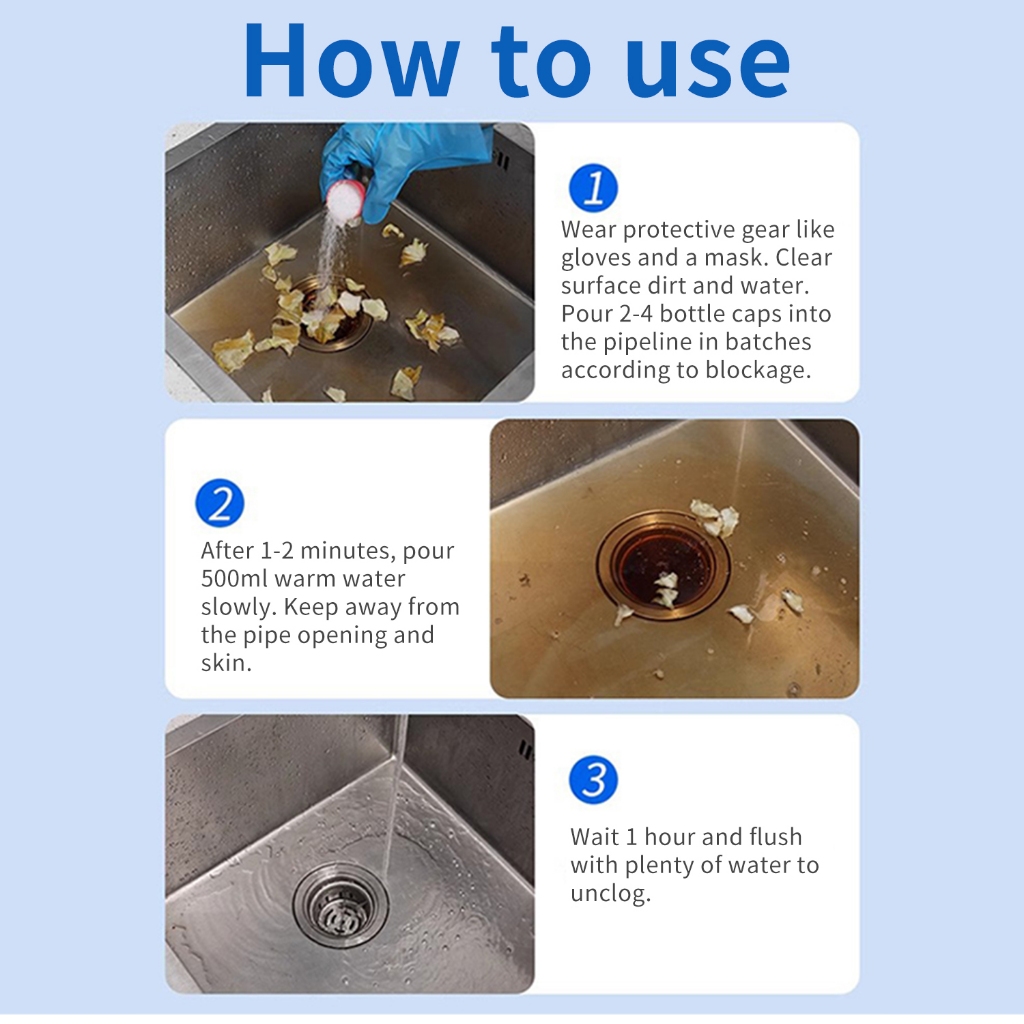 How to use

1
Wear protective gear like gloves and a mask. Clear surface dirt and water. Pour 2-4 bottle caps into the pipeline in batches according to blockage.

2
After 1-2 minutes, pour 500ml warm water slowly. Keep away from the pipe opening and skin.

3
Wait 1 hour and flush with plenty of water to unclog.