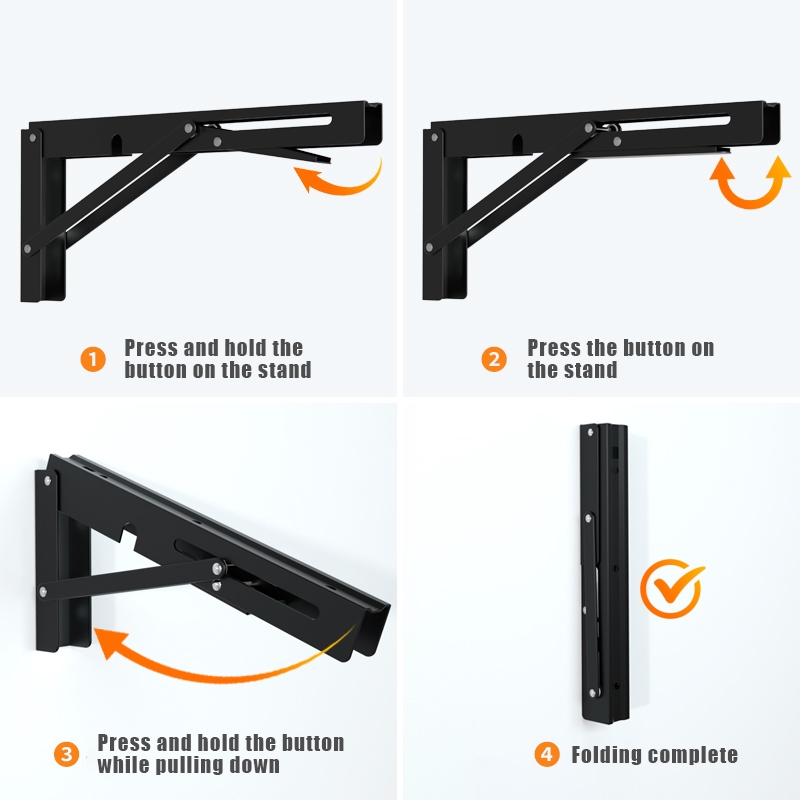 1 Press and hold the button on the stand

2 Press the button on the stand

3 Press and hold the button while pulling down

4 Folding complete