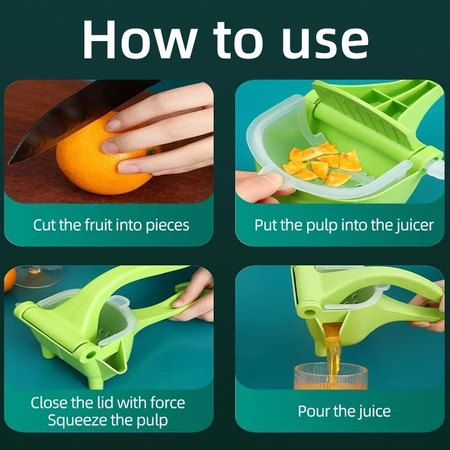 How to use

Cut the fruit into pieces

Put the pulp into the juicer

Close the lid with force
Squeeze the pulp

Pour the juice