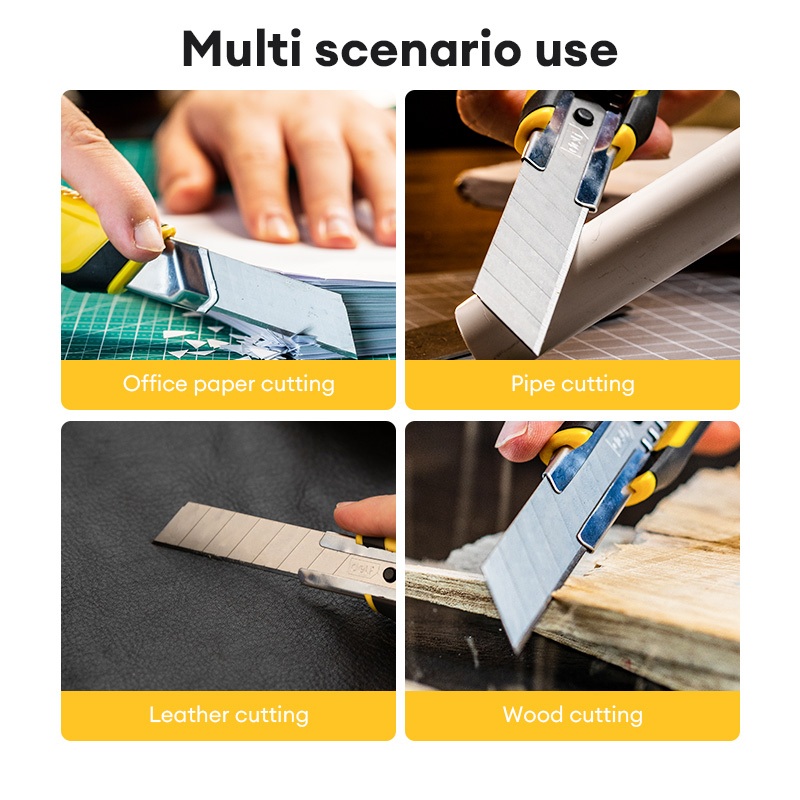 Multi scenario use

Office paper cutting

Pipe cutting

Leather cutting

Wood cutting