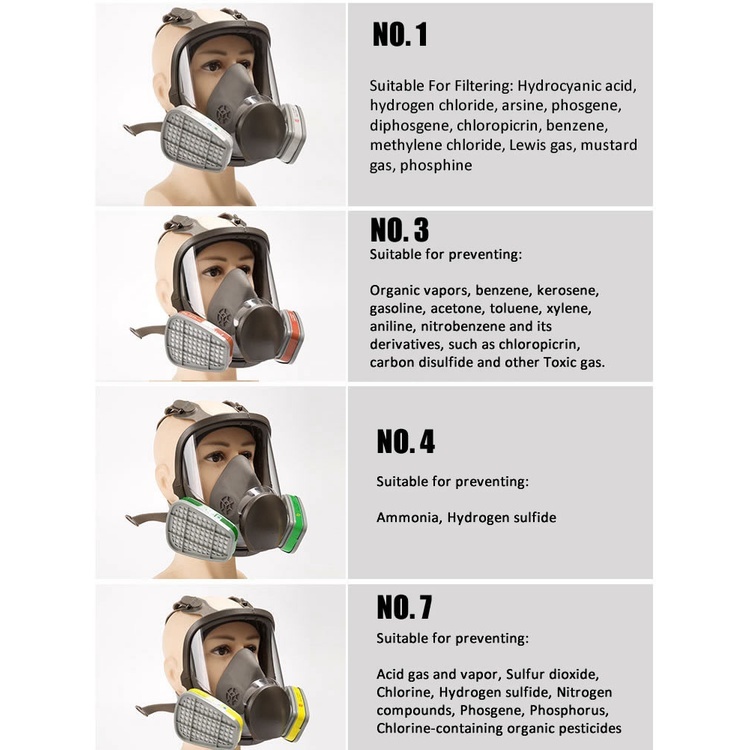 NO.1

Suitable For Filtering: Hydrocyanic acid, hydrogen chloride, arsine, phosgene, diphosgene, chloropicrin, benzene, methylene chloride, Lewis gas, mustard gas, phosphine

NO.3

Suitable for preventing:

Organic vapors, benzene, kerosene, gasoline, acetone, toluene, xylene, aniline, nitrobenzene and its derivatives, such as chloropicrin, carbon disulfide and other Toxic gas.

NO.4

Suitable for preventing:

Ammonia, Hydrogen sulfide

NO.7

Suitable for preventing:

Acid gas and vapor, Sulfur dioxide, Chlorine, Hydrogen sulfide, Nitrogen compounds, Phosgene, Phosphorus, Chlorine-containing organic pesticides