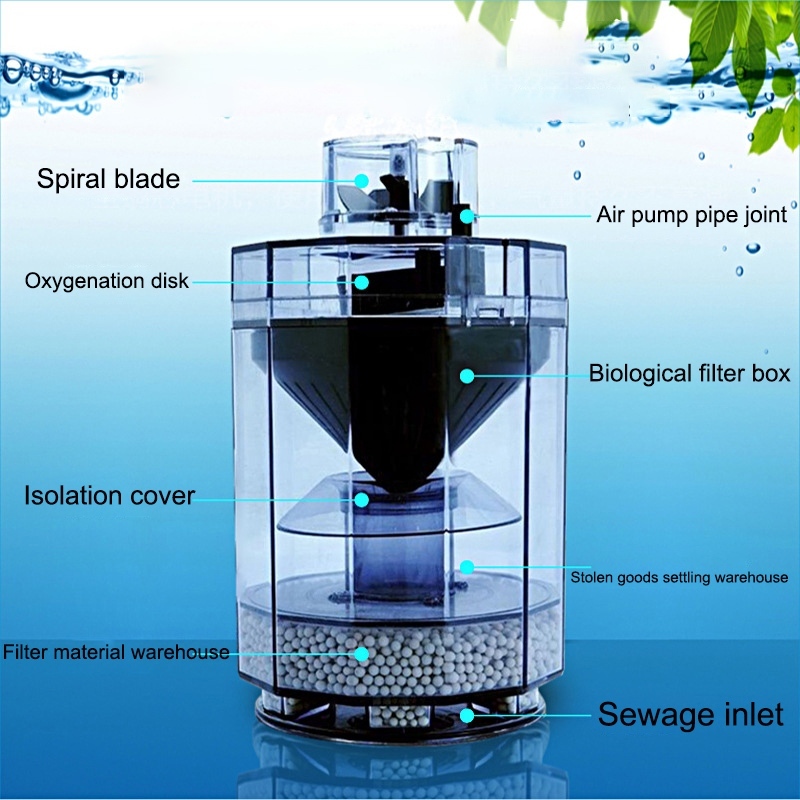 Spiral blade

Air pump pipe joint

Oxygenation disk

Biological filter box

Isolation cover

Stolen goods settling warehouse

Filter material warehouse

Sewage inlet