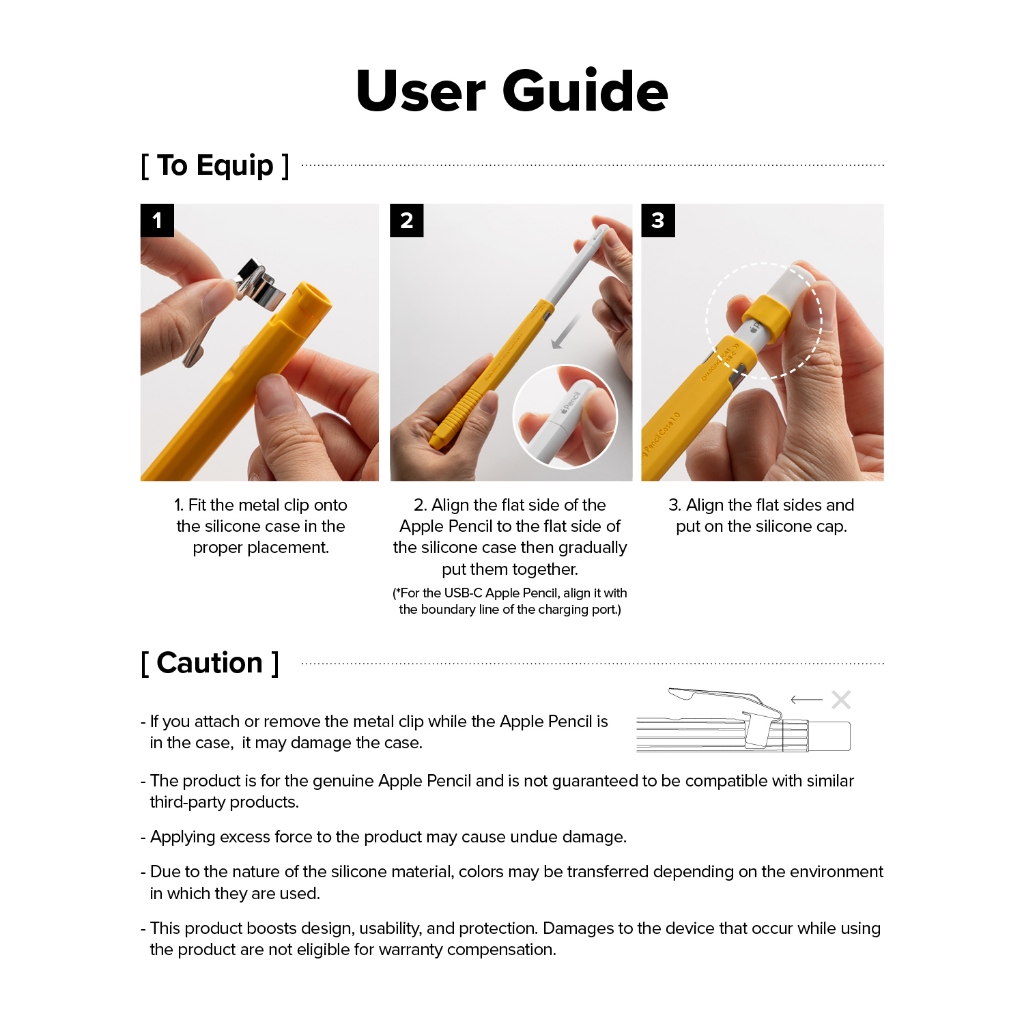 User Guide

[ To Equip ]

1

2

3

1. Fit the metal clip onto the silicone case in the proper placement.

2. Align the flat side of the Apple Pencil to the flat side of the silicone case then gradually put them together.
(*For the USB-C Apple Pencil, align it with the boundary line of the charging port.)

3. Align the flat sides and put on the silicone cap.

[ Caution ]

- If you attach or remove the metal clip while the Apple Pencil is in the case, it may damage the case.

- The product is for the genuine Apple Pencil and is not guaranteed to be compatible with similar third-party products.

- Applying excess force to the product may cause undue damage.

- Due to the nature of the silicone material, colors may be transferred depending on the environment in which they are used.

- This product boosts design, usability, and protection. Damages to the device that occur while using the product are not eligible for warranty compensation.