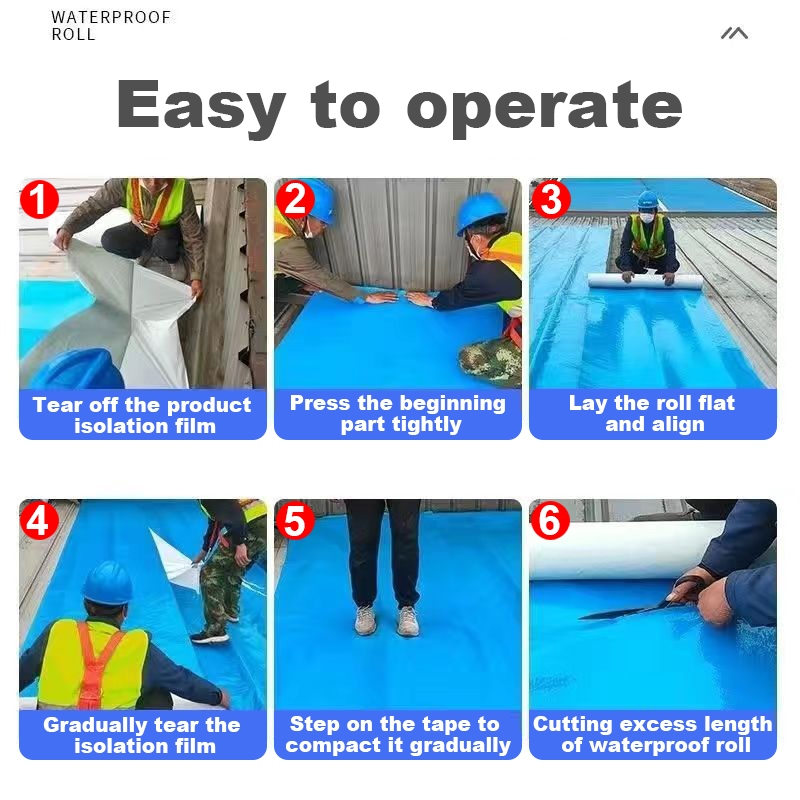 WATERPROOF
ROLL

Easy to operate

1
Tear off the product isolation film

2
Press the beginning part tightly

3
Lay the roll flat and align

4
Gradually tear the isolation film

5
Step on the tape to compact it gradually

6
Cutting excess length of waterproof roll