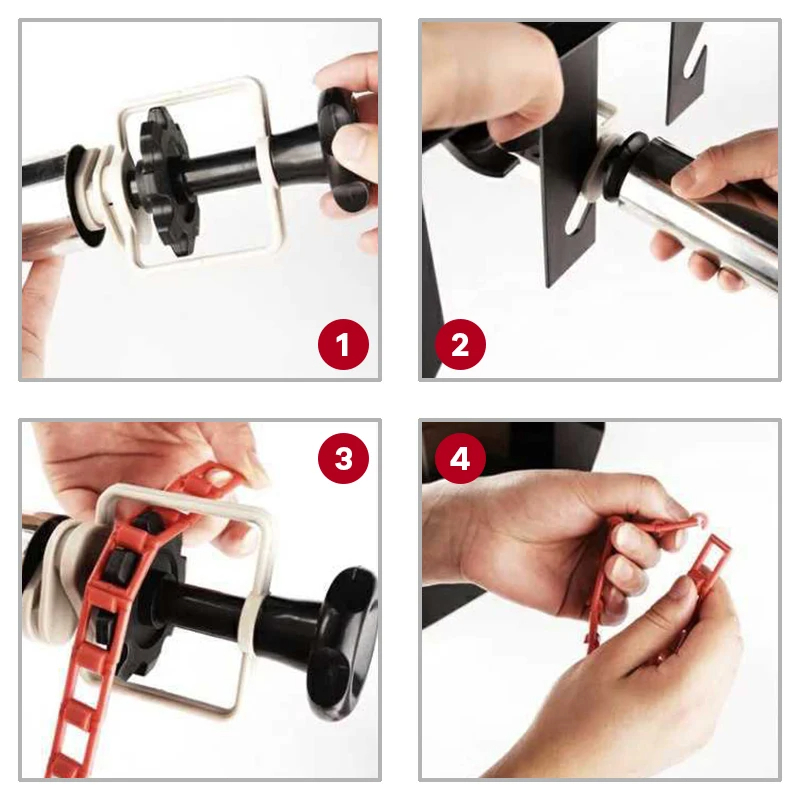 1

2

3

4