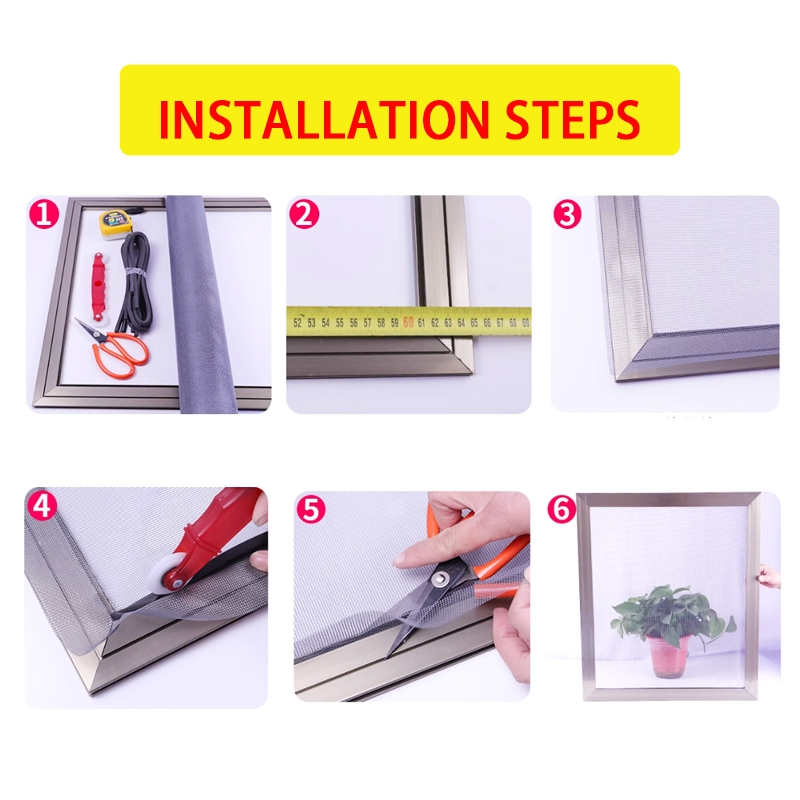 INSTALLATION STEPS

1

2

52 53 54 55 56 57 58 59 60 61 62 63 64 65 66 67 68 69

3

4

5

6