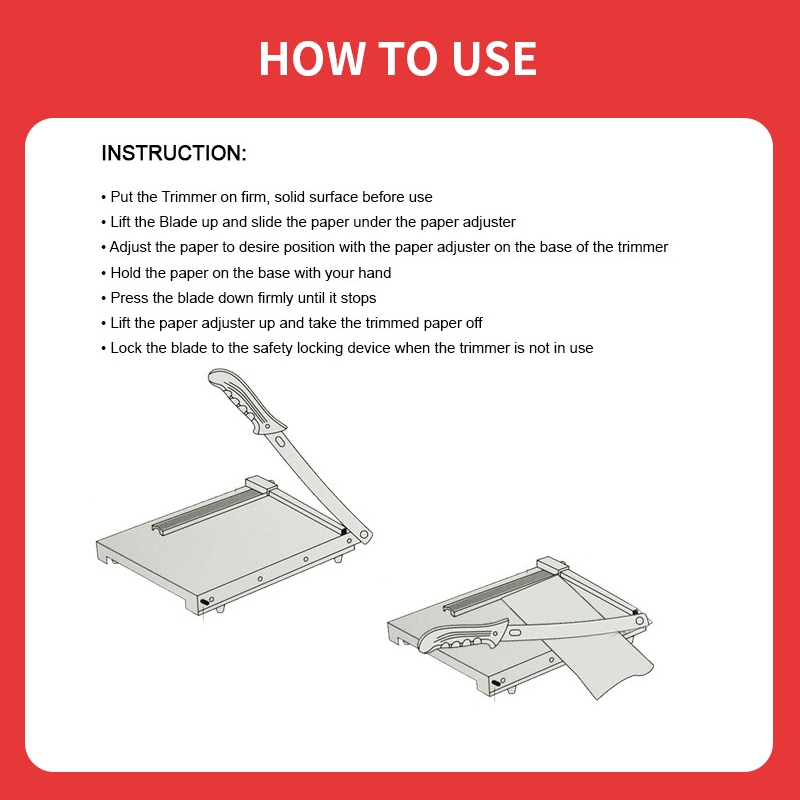 HOW TO USE

INSTRUCTION:

• Put the Trimmer on firm, solid surface before use
• Lift the Blade up and slide the paper under the paper adjuster
• Adjust the paper to desire position with the paper adjuster on the base of the trimmer
• Hold the paper on the base with your hand
• Press the blade down firmly until it stops
• Lift the paper adjuster up and take the trimmed paper off
• Lock the blade to the safety locking device when the trimmer is not in use