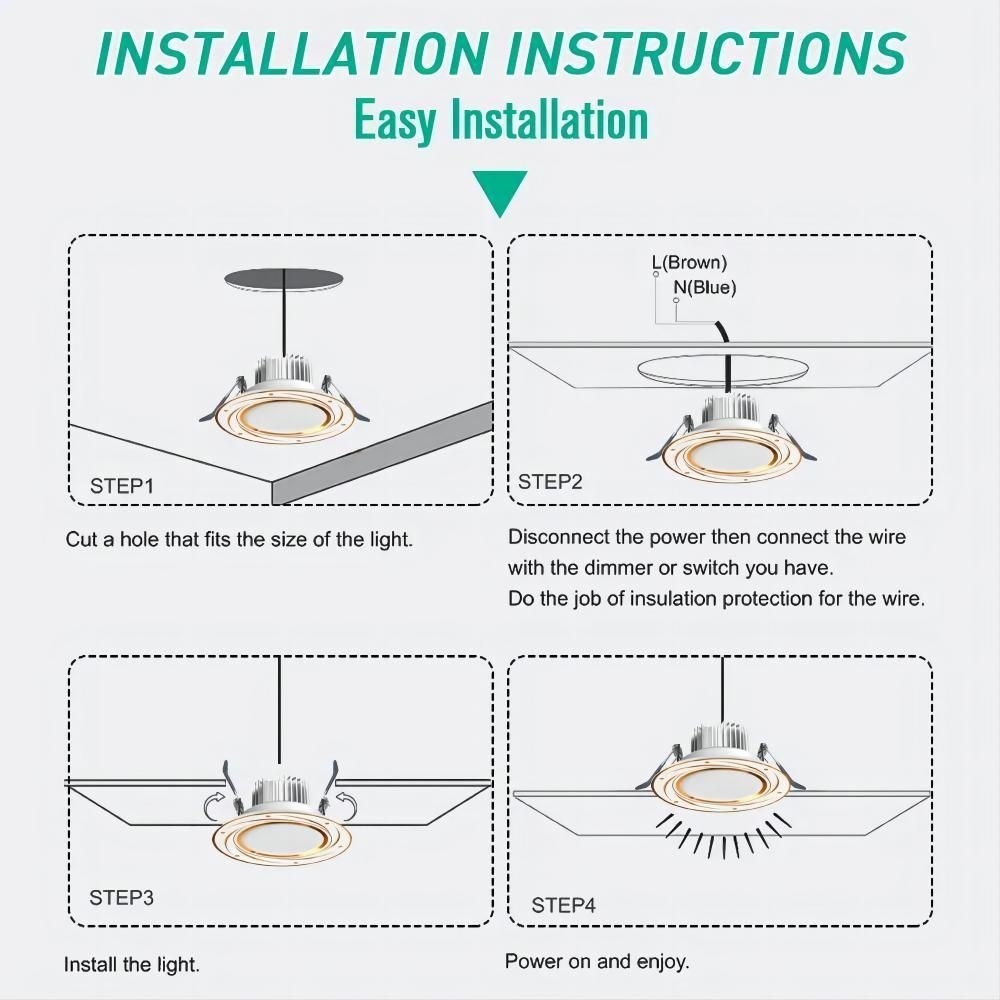 INSTALLATION INSTRUCTIONS
Easy Installation

STEP1

Cut a hole that fits the size of the light.

L(Brown)
N(Blue)

STEP2

Disconnect the power then connect the wire with the dimmer or switch you have.
Do the job of insulation protection for the wire.

STEP3

Install the light.

STEP4

Power on and enjoy.