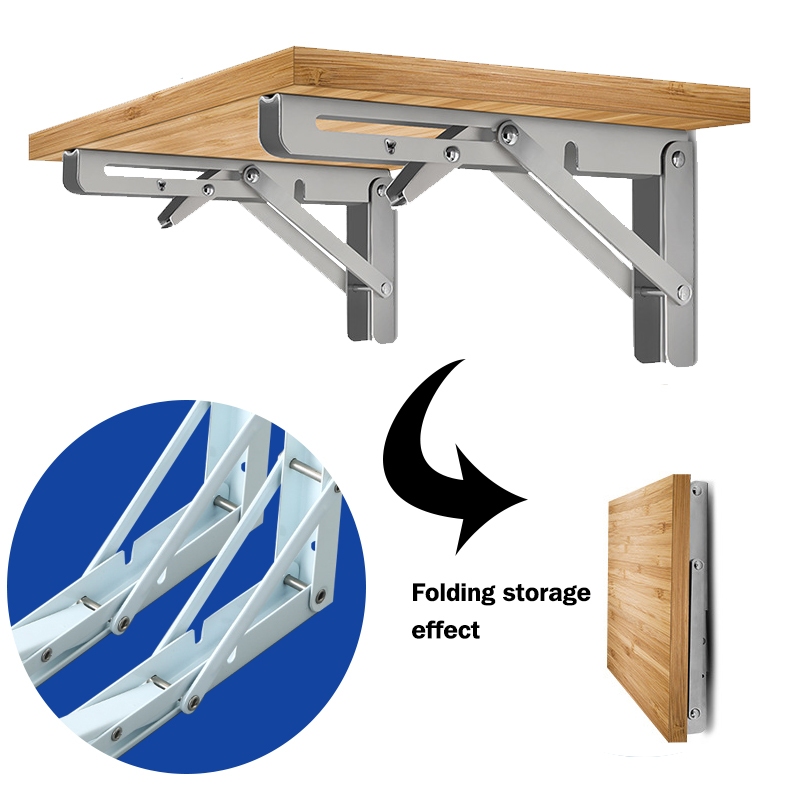 Folding storage effect