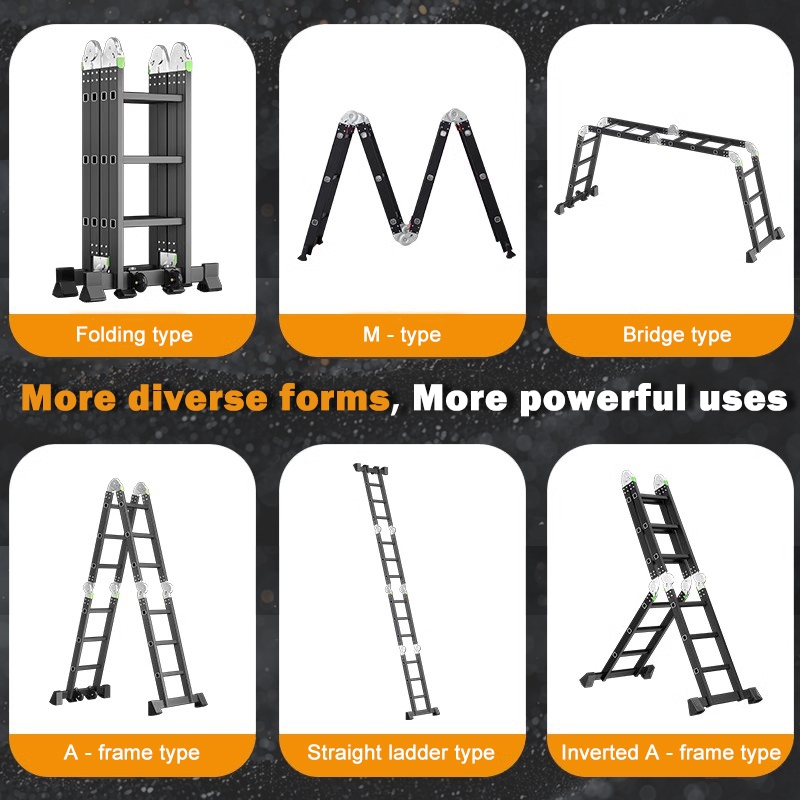 Folding type

M - type

Bridge type

More diverse forms, More powerful uses

A - frame type

Straight ladder type

Inverted A - frame type