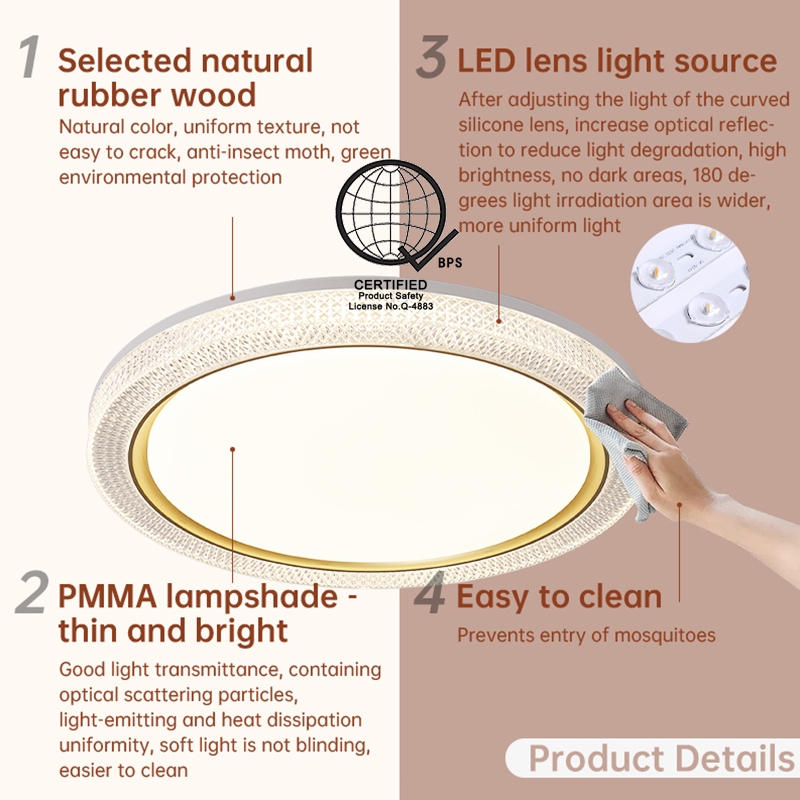 1 Selected natural rubber wood

Natural color, uniform texture, not easy to crack, anti-insect moth, green environmental protection

3 LED lens light source

After adjusting the light of the curved silicone lens, increase optical reflection to reduce light degradation, high brightness, no dark areas, 180 degrees light irradiation area is wider, more uniform light

BPS
CERTIFIED
Product Safety
License No.Q-4883

2 PMMA lampshade - thin and bright

Good light transmittance, containing optical scattering particles, light-emitting and heat dissipation uniformity, soft light is not blinding, easier to clean

4 Easy to clean

Prevents entry of mosquitoes

Product Details