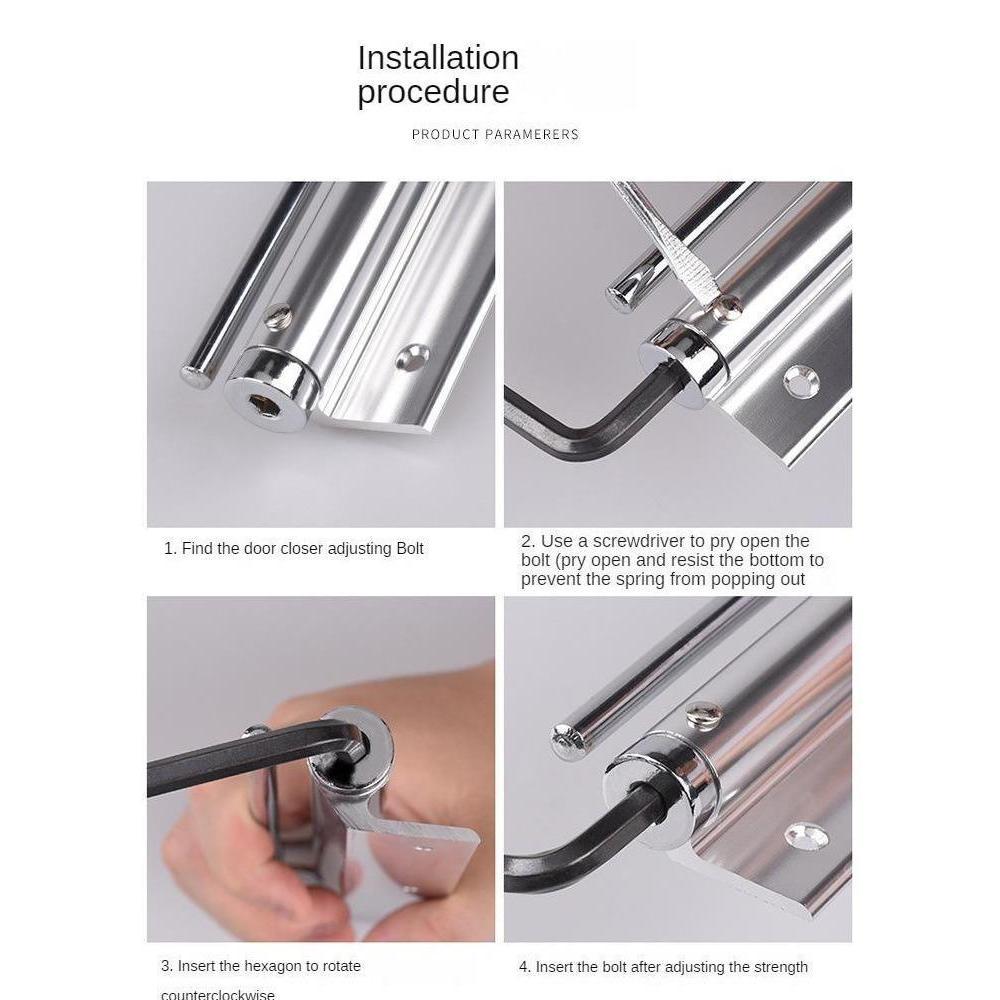 Installation procedure

PRODUCT PARAMERERS

1. Find the door closer adjusting Bolt

2. Use a screwdriver to pry open the bolt (pry open and resist the bottom to prevent the spring from popping out

3. Insert the hexagon to rotate counterclockwise

4. Insert the bolt after adjusting the strength