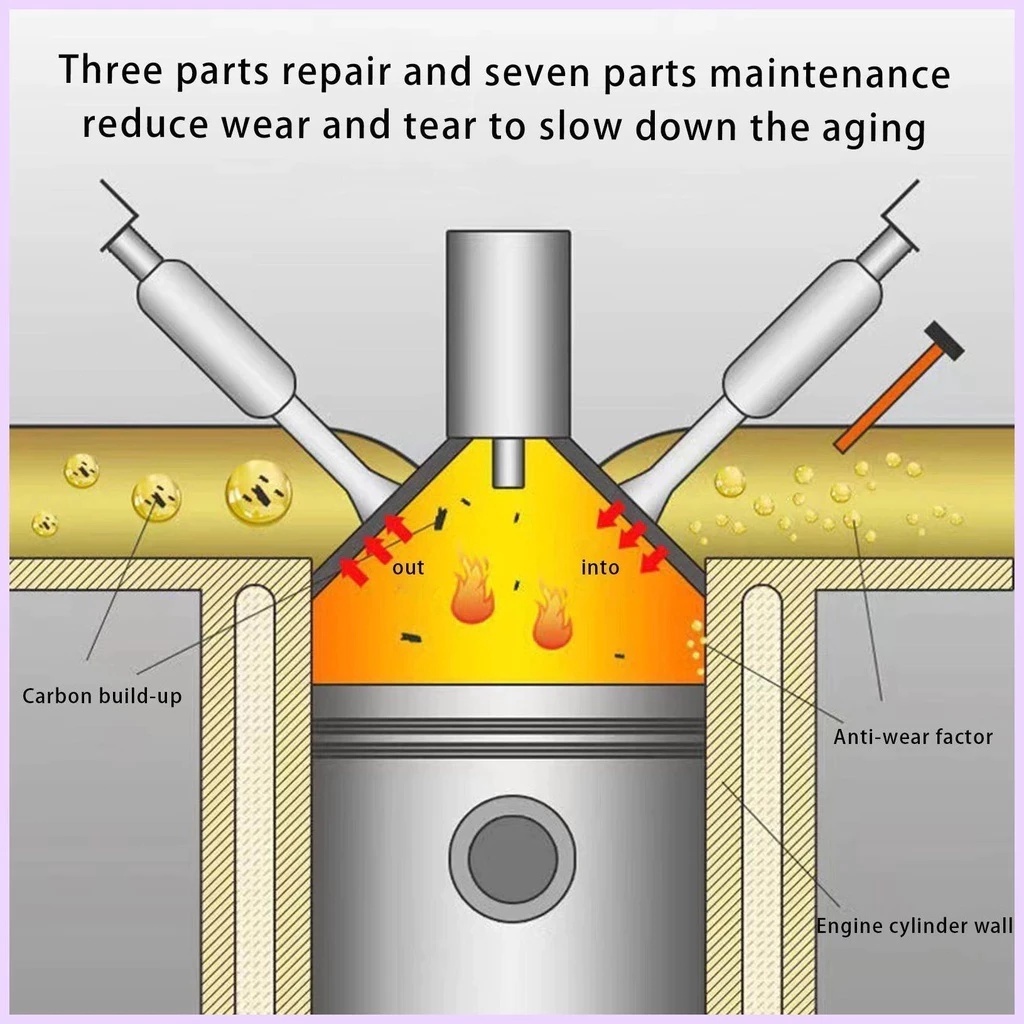 Three parts repair and seven parts maintenance
reduce wear and tear to slow down the aging

out

into

Carbon build-up

Anti-wear factor

Engine cylinder wall