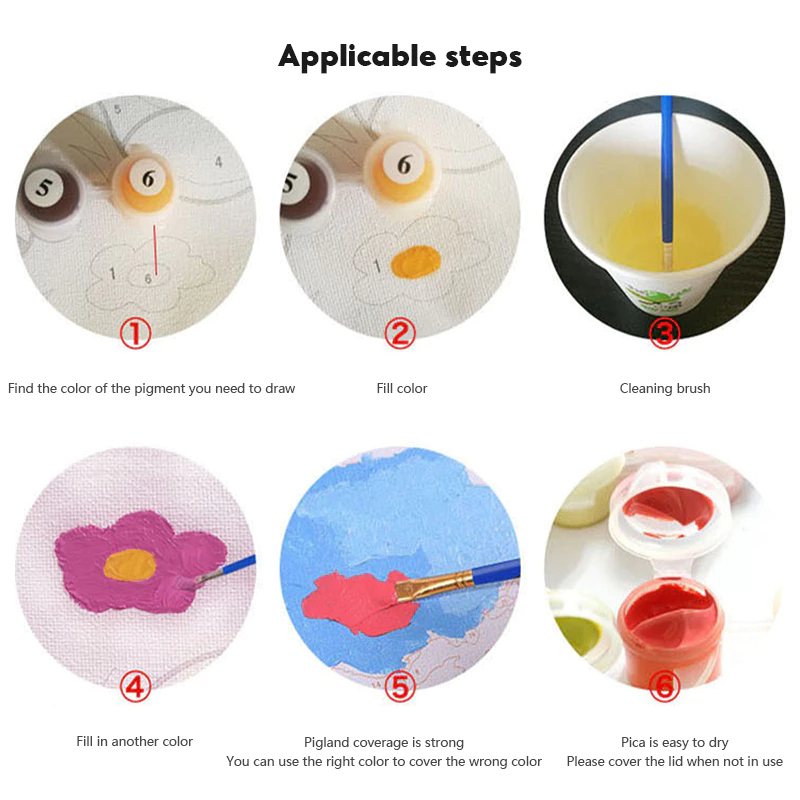 Applicable steps

5

6

5

4

1

6

①

Find the color of the pigment you need to draw

5

6

1

②

Fill color

③

Cleaning brush

④

Fill in another color

⑤

Pigland coverage is strong
You can use the right color to cover the wrong color

⑥

Pica is easy to dry
Please cover the lid when not in use