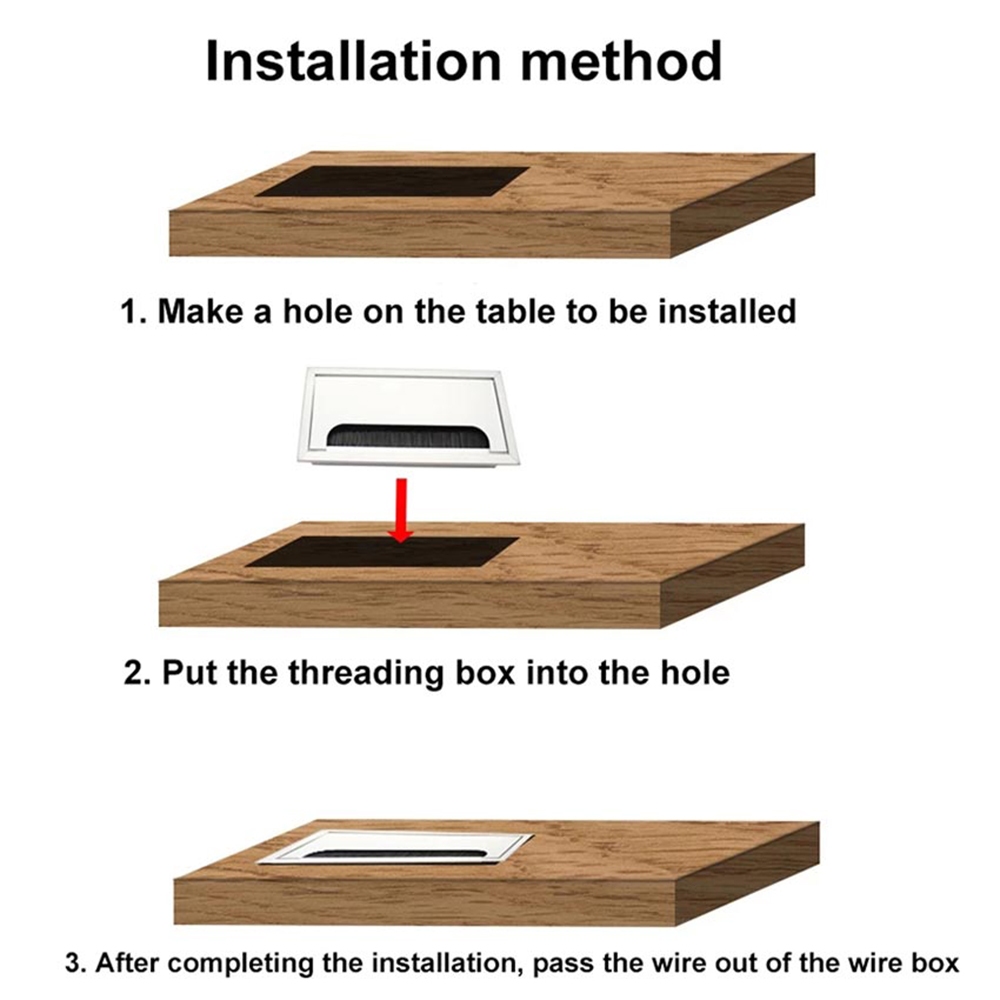 Installation method

1. Make a hole on the table to be installed

2. Put the threading box into the hole

3. After completing the installation, pass the wire out of the wire box