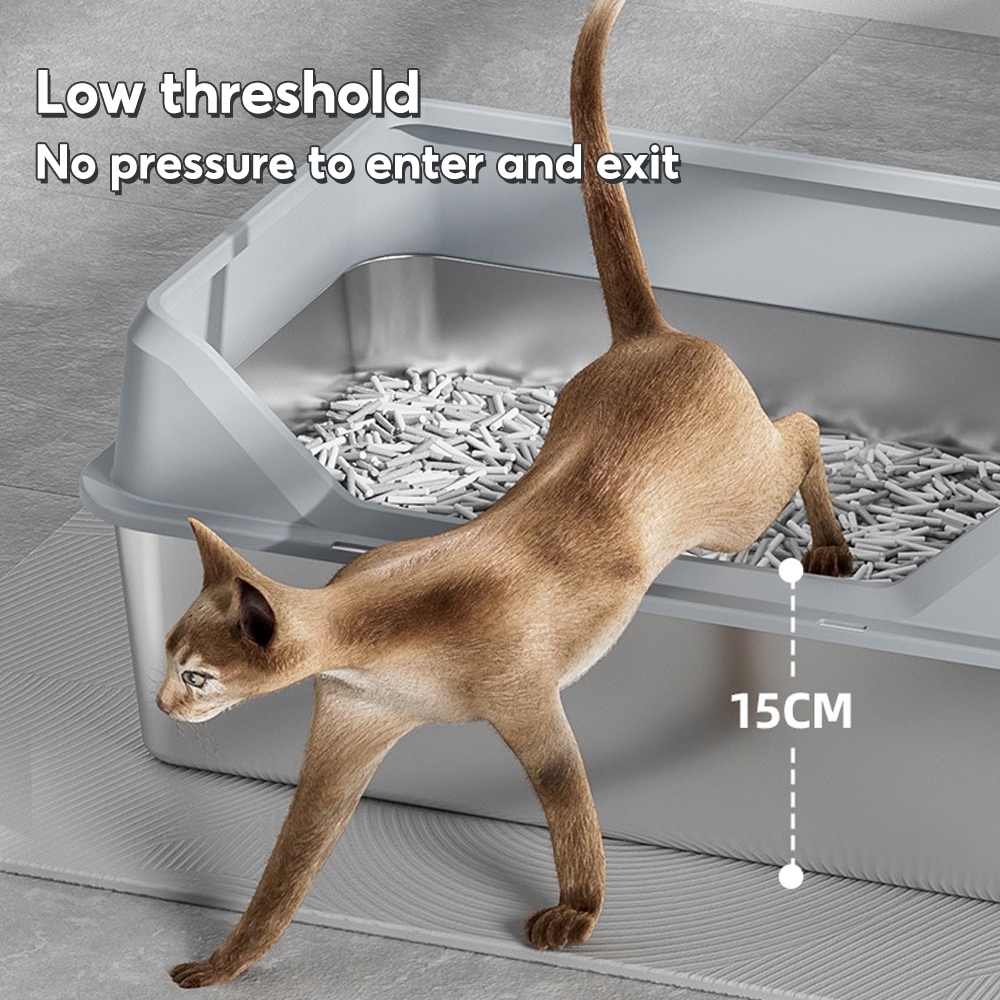 Low threshold
No pressure to enter and exit

15CM