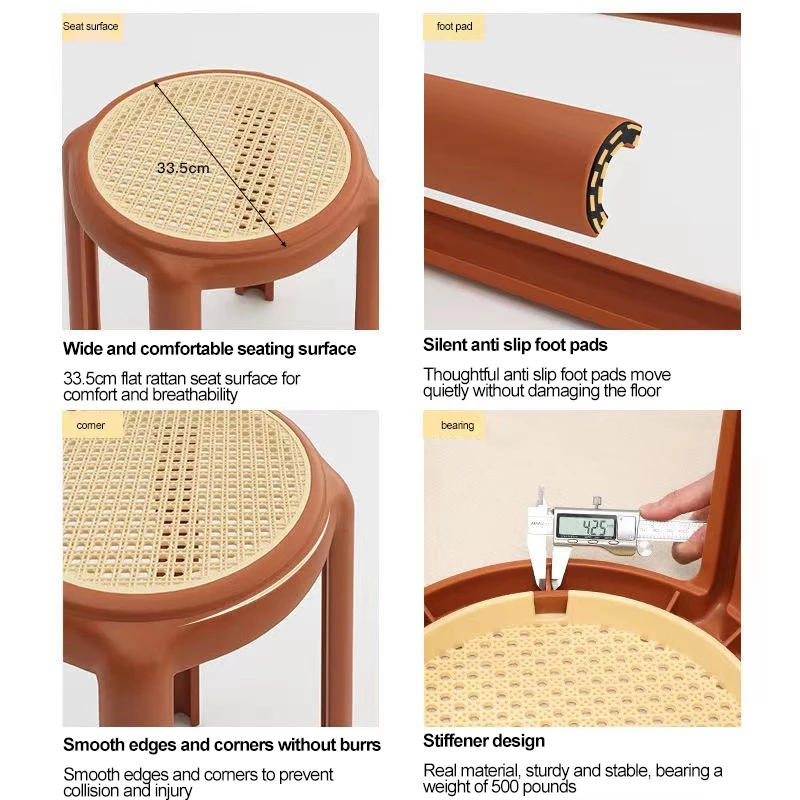 Seat surface

33.5cm

Wide and comfortable seating surface

33.5cm flat rattan seat surface for comfort and breathability

foot pad

Silent anti slip foot pads

Thoughtful anti slip foot pads move quietly without damaging the floor

corner

Smooth edges and corners without burrs

Smooth edges and corners to prevent collision and injury

bearing

4.25

Stiffener design

Real material, sturdy and stable, bearing a weight of 500 pounds