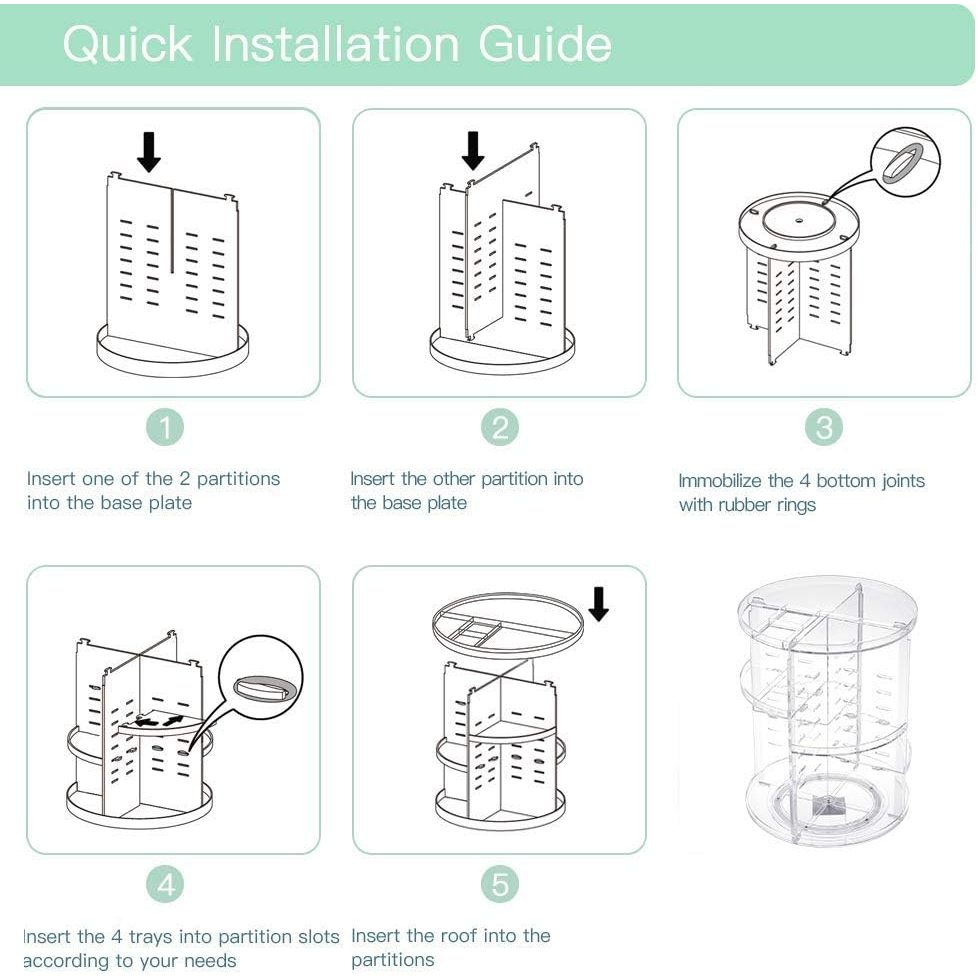 Quick Installation Guide

1

Insert one of the 2 partitions into the base plate

2

Insert the other partition into the base plate

3

Immobilize the 4 bottom joints with rubber rings

4

Insert the 4 trays into partition slots according to your needs

5

Insert the roof into the partitions