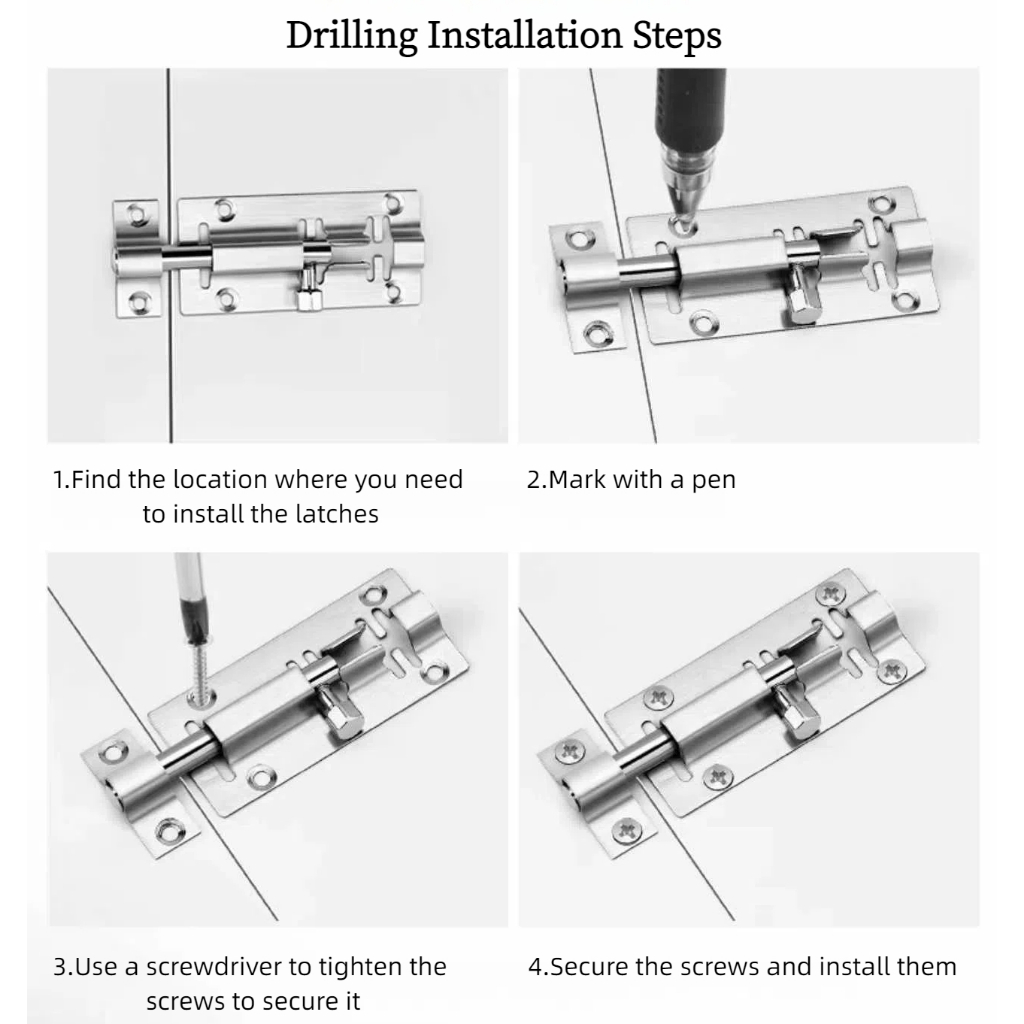 Drilling Installation Steps

1.Find the location where you need to install the latches

2.Mark with a pen

3.Use a screwdriver to tighten the screws to secure it

4.Secure the screws and install them