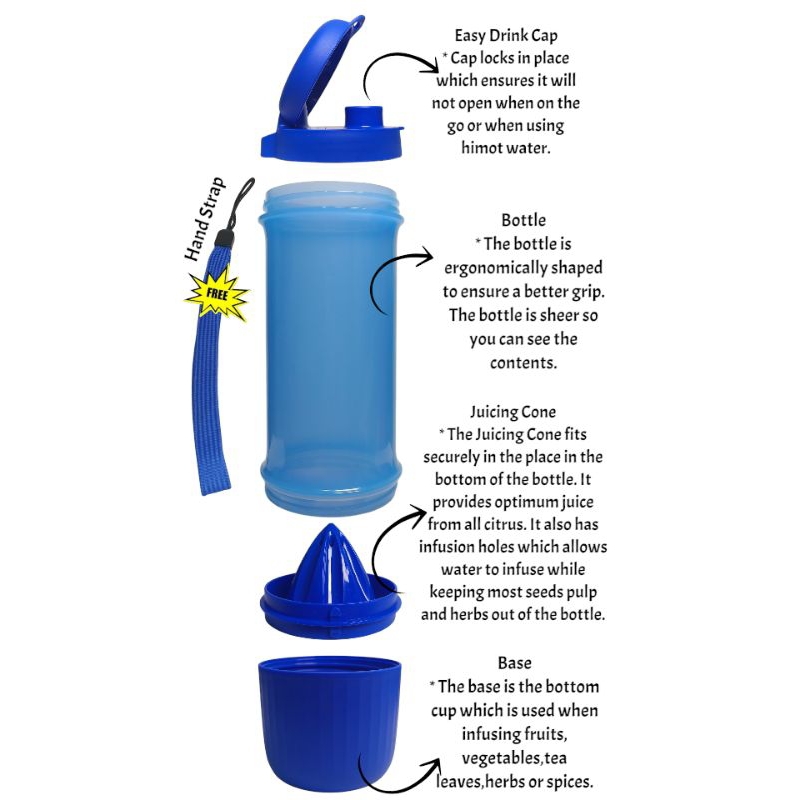 Easy Drink Cap
* Cap locks in place which ensures it will not open when on the go or when using himot water.

Hand Strap

FREE

Bottle
* The bottle is ergonomically shaped to ensure a better grip. The bottle is sheer so you can see the contents.

Juicing Cone
* The Juicing Cone fits securely in the place in the bottom of the bottle. It provides optimum juice from all citrus. It also has infusion holes which allows water to infuse while keeping most seeds pulp and herbs out of the bottle.

Base
* The base is the bottom cup which is used when infusing fruits, vegetables,tea leaves,herbs or spices.