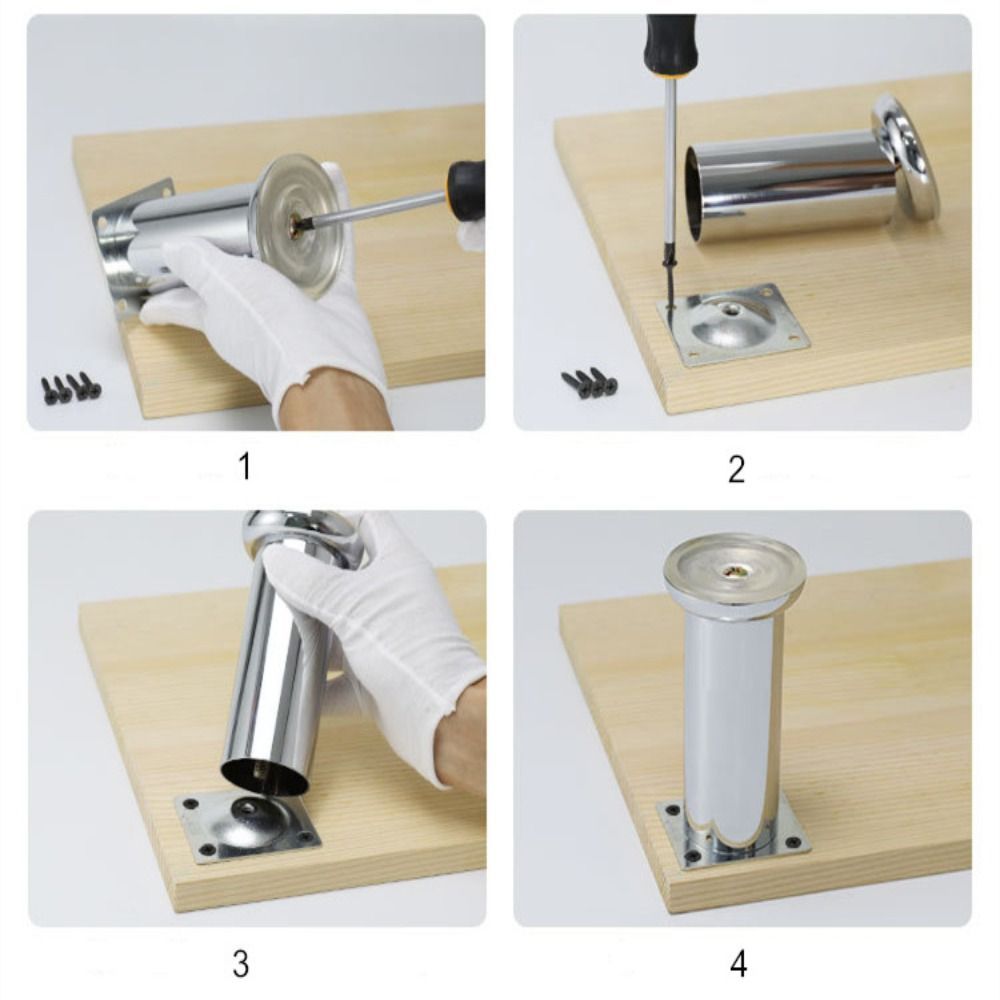 1

2

3

4